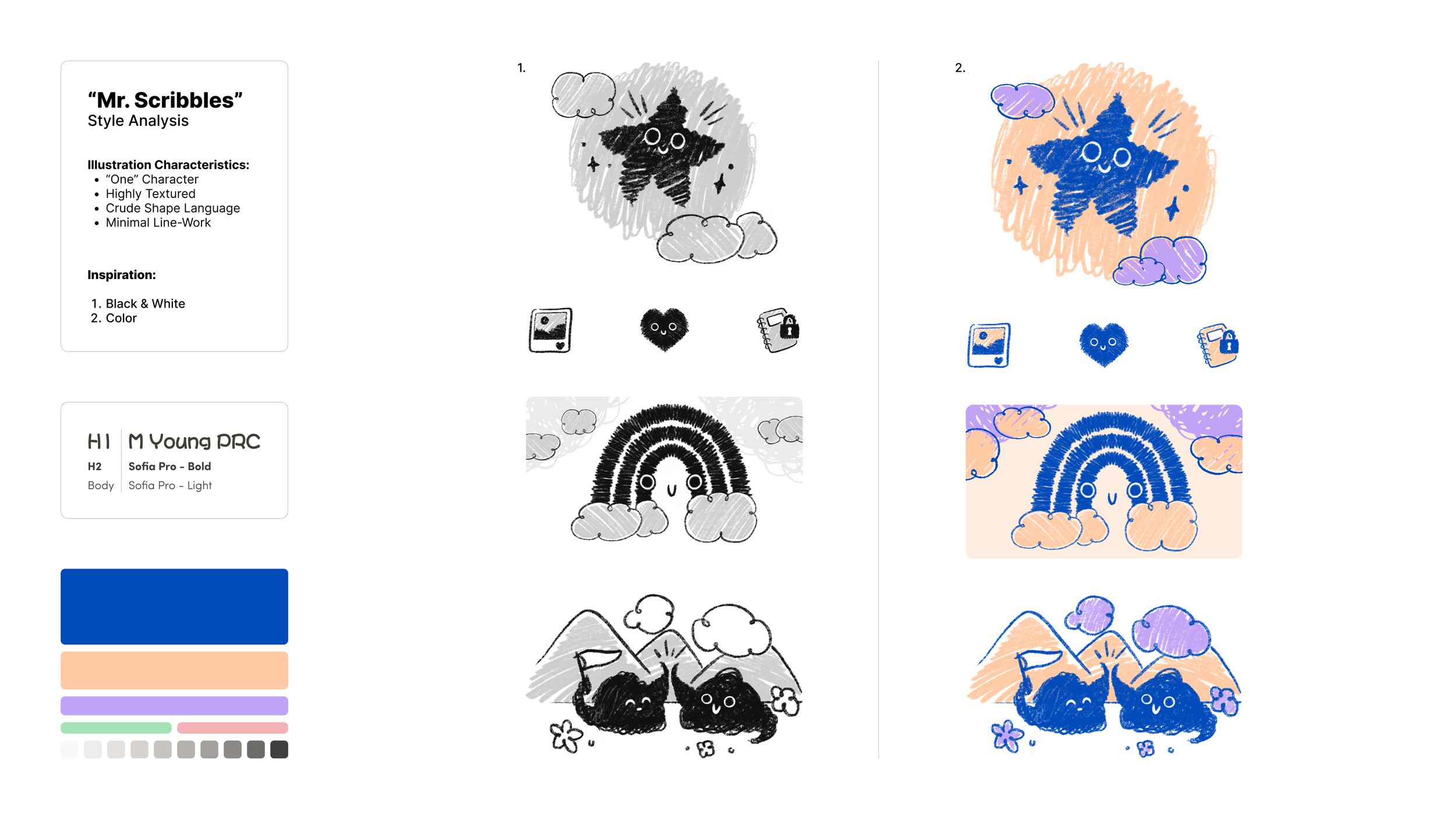 “Mr. Scribbles”
Style Analysis

Illustration Characteristics:
• “One” Character
• Highly Textured
• Crude Shape Language
• Minimal Line-Work

Inspiration:

1. Black & White
2. Color

| H1 | M Young PRC |
|---|---|
| H2 | Sofia Pro - Bold |
| Body | Sofia Pro - Light |

1.

2.