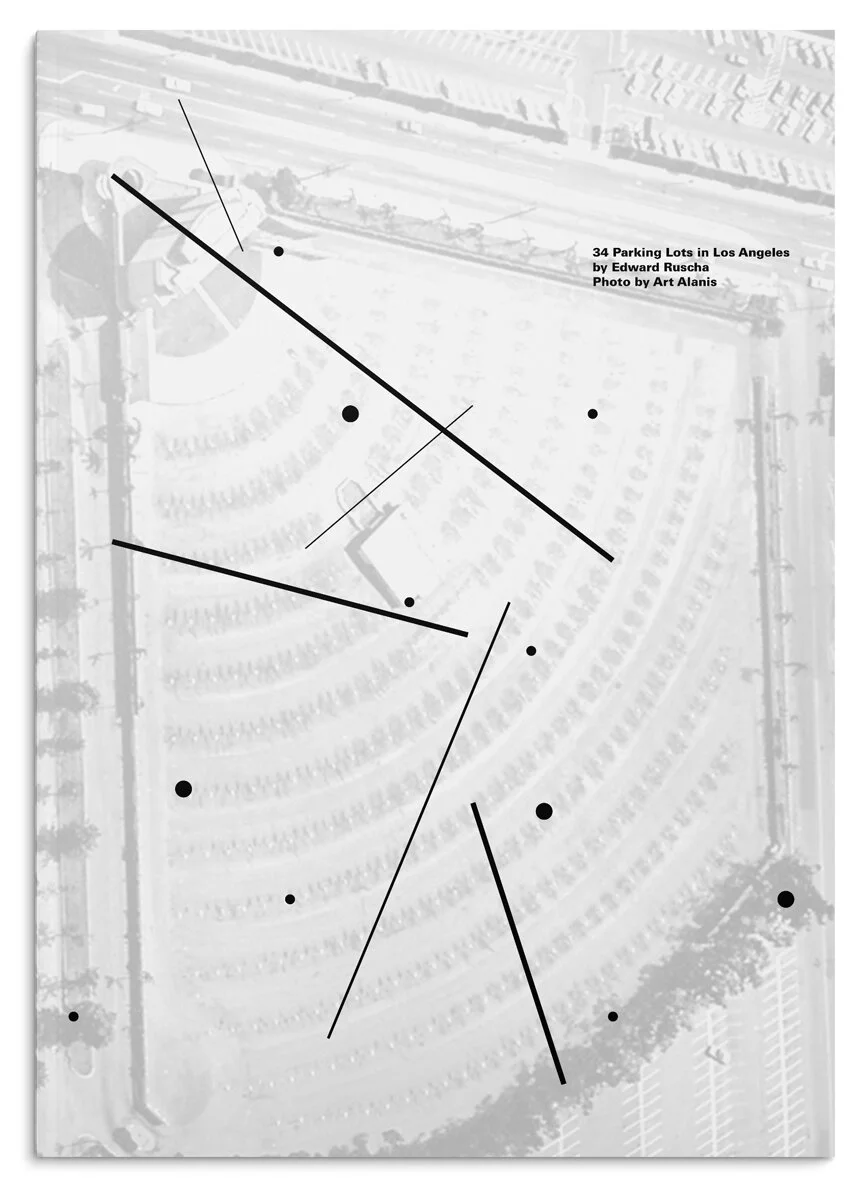 34 Parking Lots in Los Angeles
by Edward Ruscha
Photo by Art Alanis