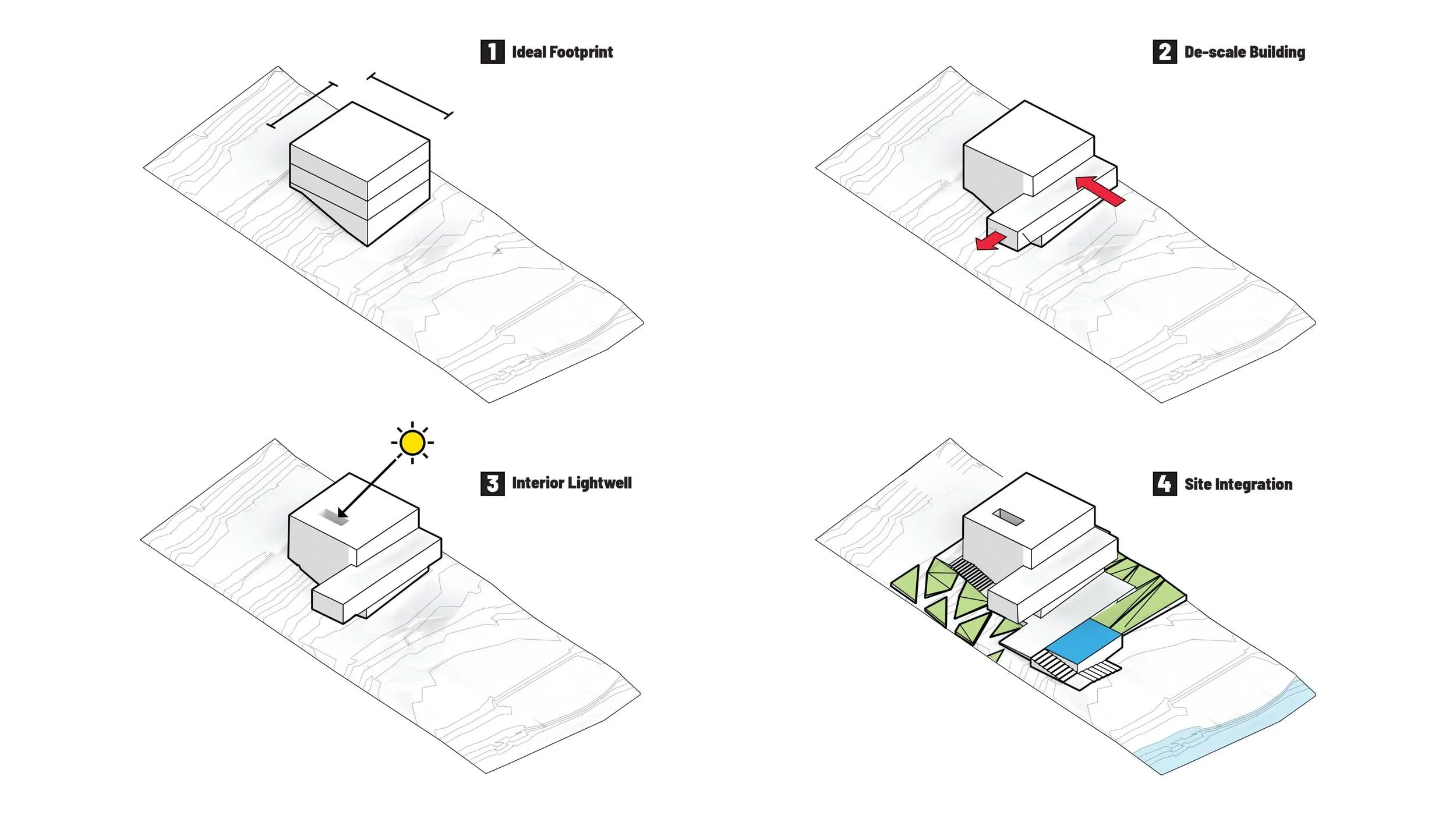 1 Ideal Footprint

2 De-scale Building

3 Interior Lightwell

4 Site Integration