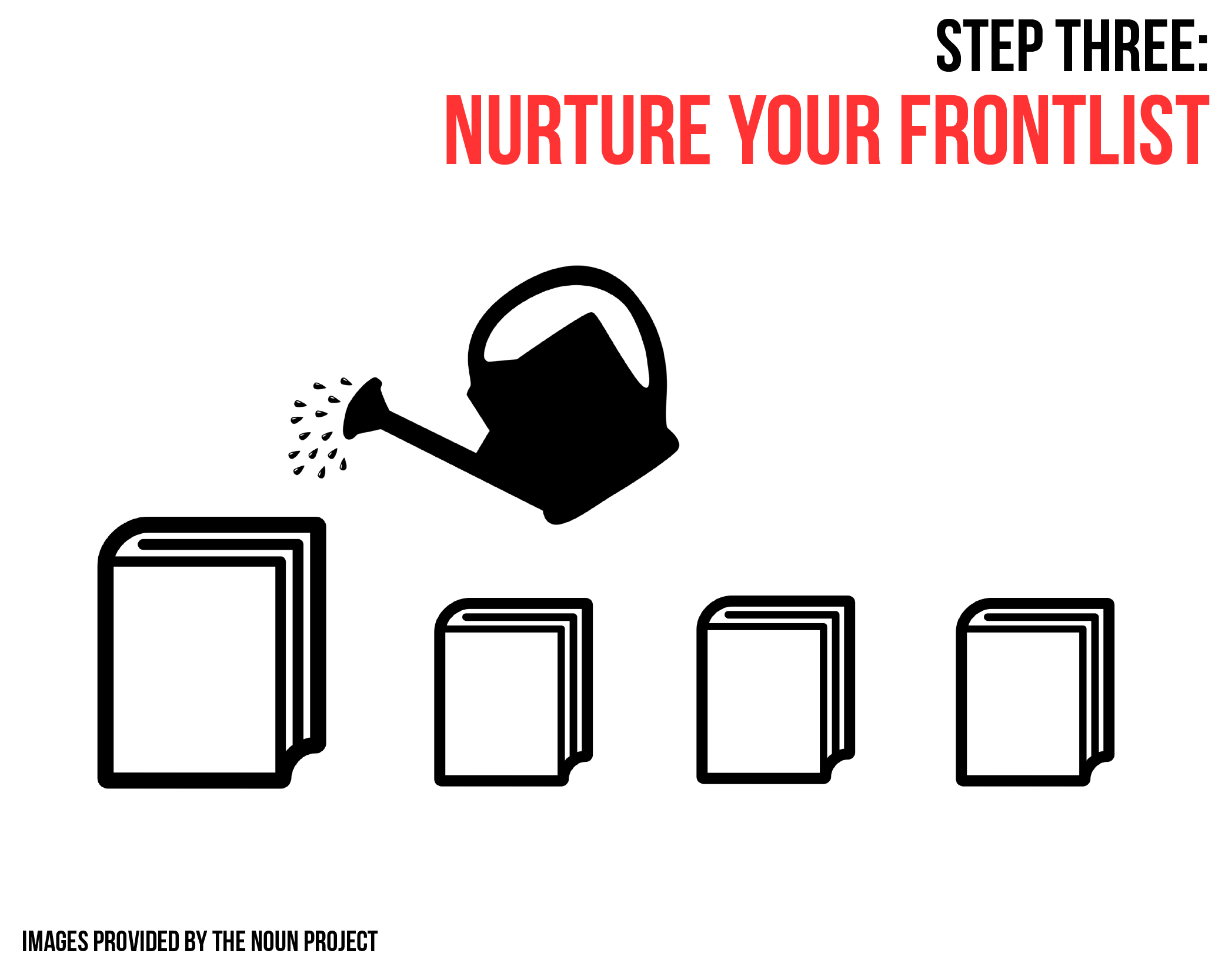 STEP THREE:
NURTURE YOUR FRONTLIST

IMAGES PROVIDED BY THE NOUN PROJECT