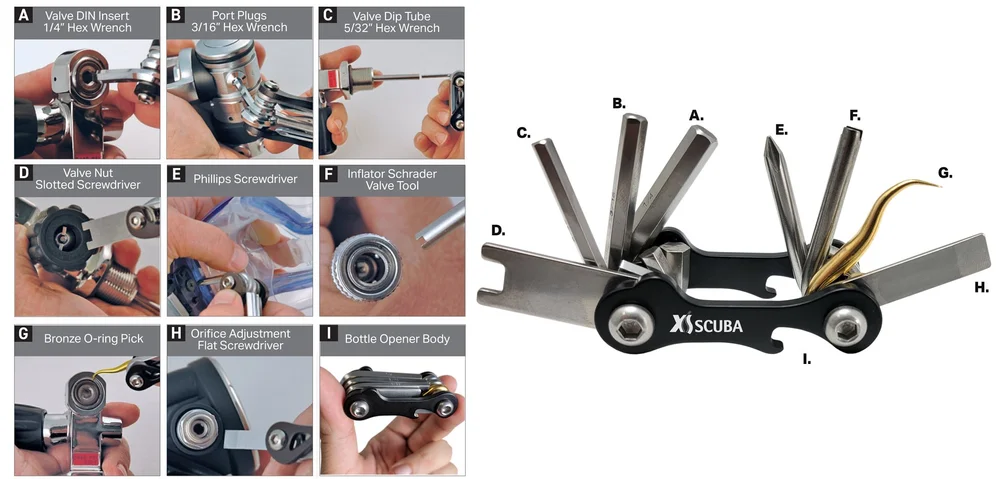 A Valve DIN Insert 1/4" Hex Wrench

B Port Plugs 3/16" Hex Wrench

C Valve Dip Tube 5/32" Hex Wrench

D Valve Nut Slotted Screwdriver

E Phillips Screwdriver

F Inflator Schrader Valve Tool

G Bronze O-ring Pick

H Orifice Adjustment Flat Screwdriver

I Bottle Opener Body

C.

B.

A.

E.

F.

G.

D.

H.

I.

XS SCUBA