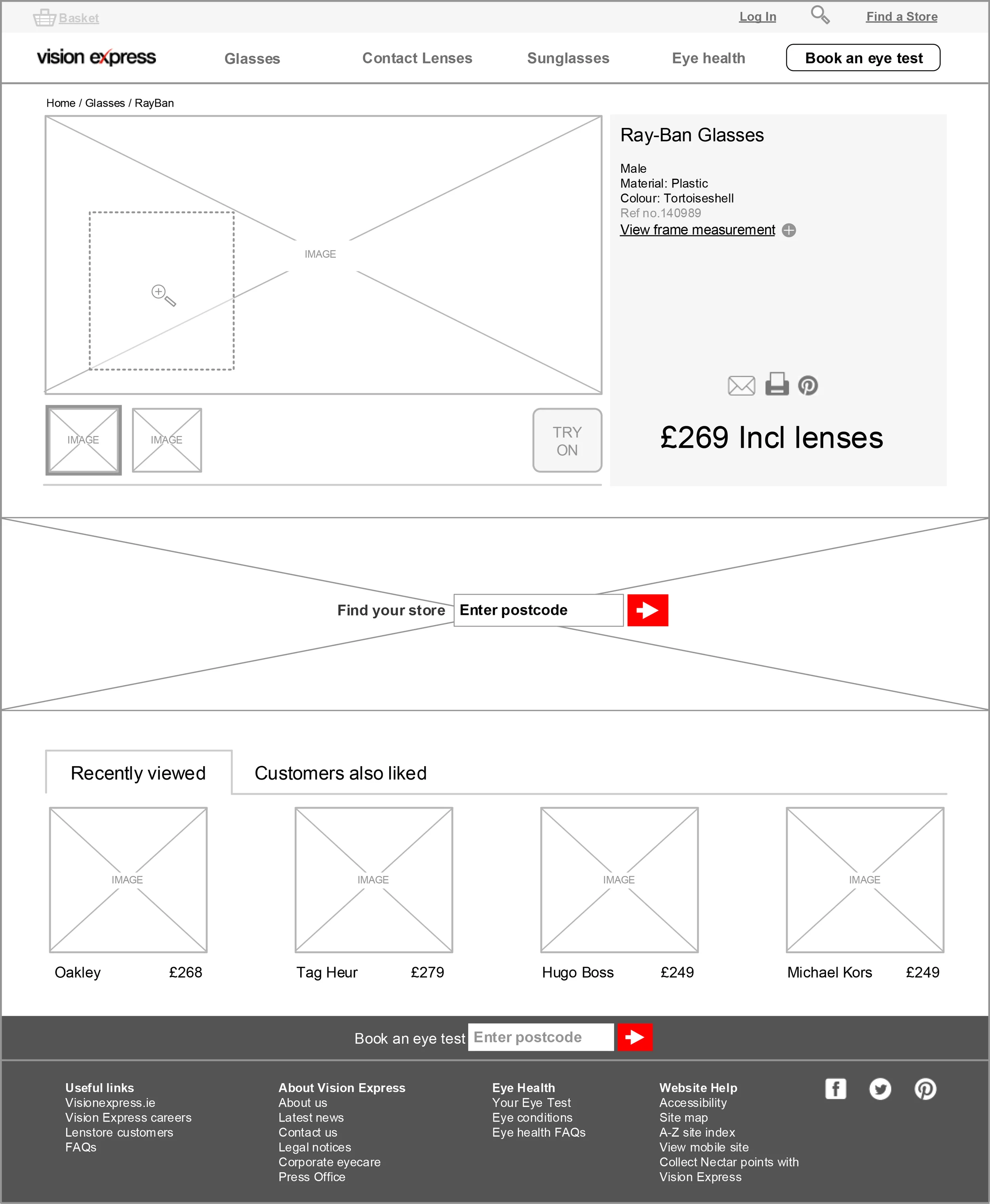 Basket
Log In
Find a Store

vision express
Glasses
Contact Lenses
Sunglasses
Eye health
Book an eye test

Home / Glasses / RayBan

IMAGE

IMAGE
IMAGE

TRY ON

Ray-Ban Glasses

Male
Material: Plastic
Colour: Tortoiseshell
Ref no.140989
View frame measurement

£269 Incl lenses

Find your store
Enter postcode

Recently viewed
Customers also liked

IMAGE
Oakley £268

IMAGE
Tag Heur £279

IMAGE
Hugo Boss £249

IMAGE
Michael Kors £249

Book an eye test
Enter postcode

Useful links
Visionexpress.ie
Vision Express careers
Lenstore customers
FAQs

About Vision Express
About us
Latest news
Contact us
Legal notices
Corporate eyecare
Press Office

Eye Health
Your Eye Test
Eye conditions
Eye health FAQs

Website Help
Accessibility
Site map
A-Z site index
View mobile site
Collect Nectar points with Vision Express