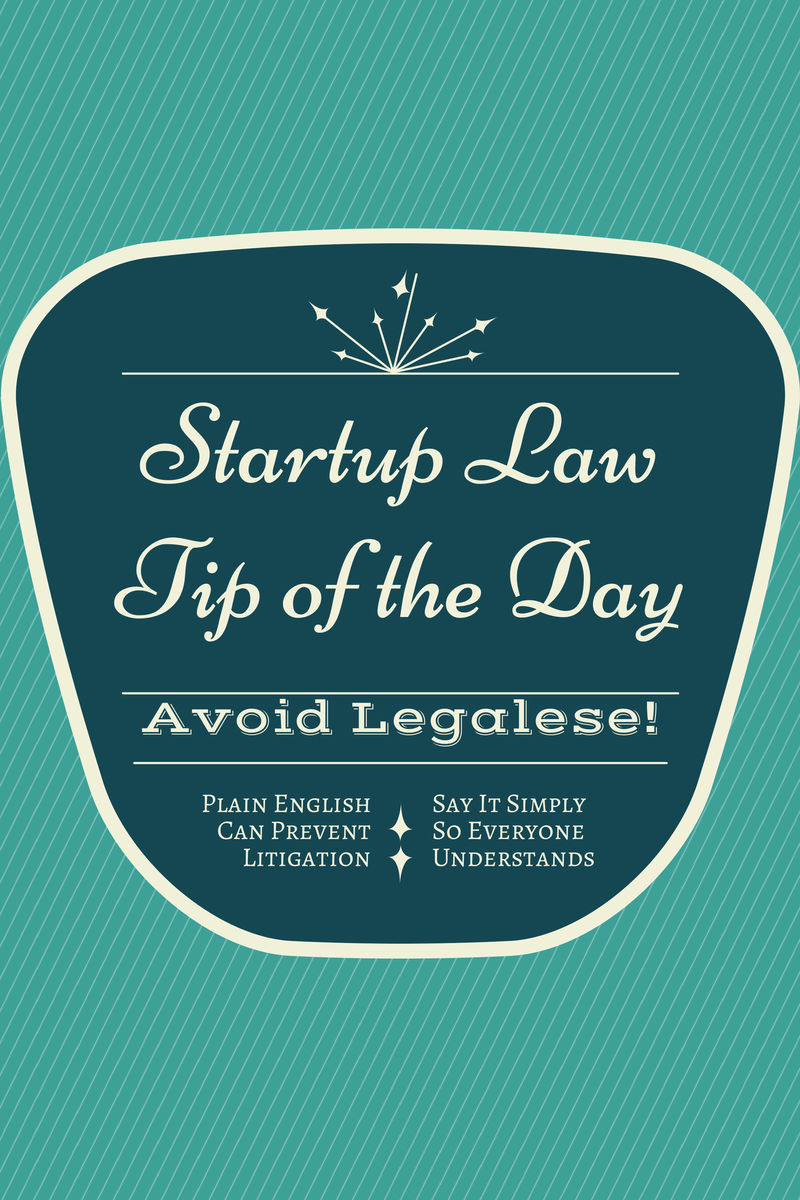 Startup Law
Tip of the Day

Avoid Legalese!

Plain English
Can Prevent
Litigation

Say It Simply
So Everyone
Understands