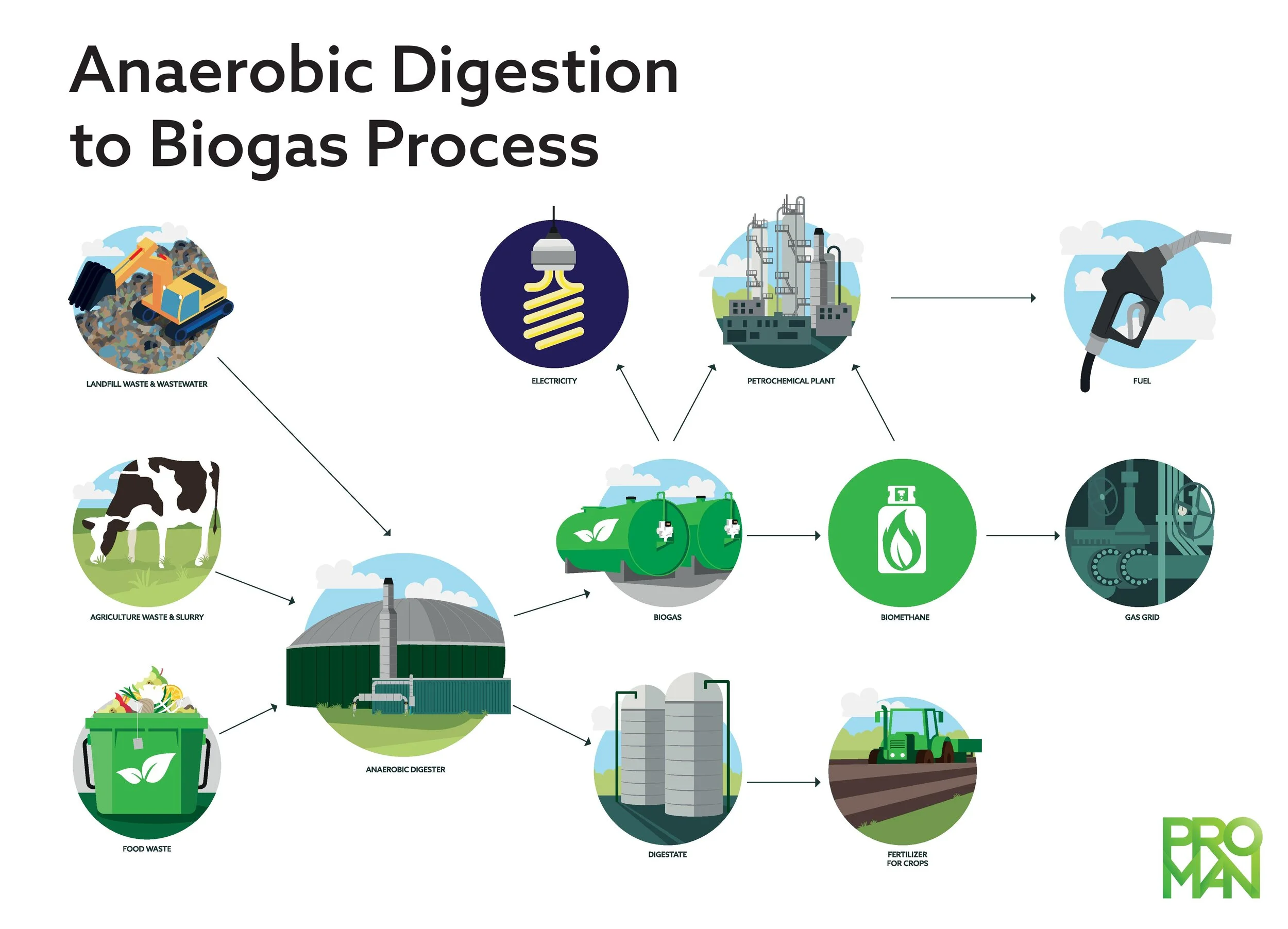 Anaerobic Digestion to Biogas Process

LANDFILL WASTE & WASTEWATER

ELECTRICITY

PETROCHEMICAL PLANT

FUEL

AGRICULTURE WASTE & SLURRY

BIOGAS

BIOMETHANE

GAS GRID

ANAEROBIC DIGESTER

FOOD WASTE

DIGESTATE

FERTILIZER FOR CROPS

PRO MAN