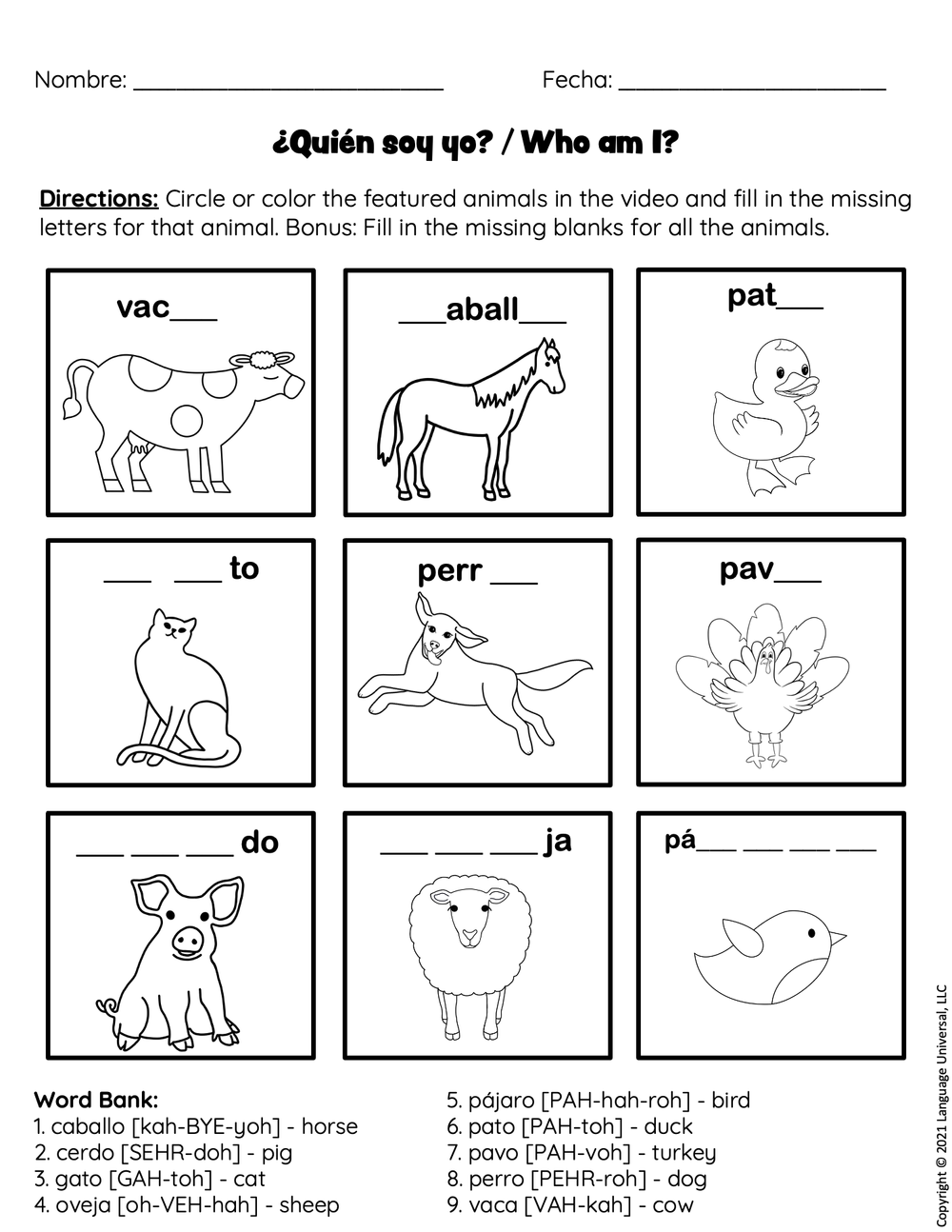 Nombre: ___________________________ Fecha: _______________________

¿Quién soy yo? / Who am I?

Directions: Circle or color the featured animals in the video and fill in the missing letters for that animal. Bonus: Fill in the missing blanks for all the animals.

vac___

___aball___

pat___

___ ___ to

perr ___

pav___

___ ___ ___ do

___ ___ ___ ja

pá___ ___ ___ ___

Word Bank:
1. caballo [kah-BYE-yoh] - horse
2. cerdo [SEHR-doh] - pig
3. gato [GAH-toh] - cat
4. oveja [oh-VEH-hah] - sheep
5. pájaro [PAH-hah-roh] - bird
6. pato [PAH-toh] - duck
7. pavo [PAH-voh] - turkey
8. perro [PEHR-roh] - dog
9. vaca [VAH-kah] - cow

Copyright © 2021 Language Universal, LLC