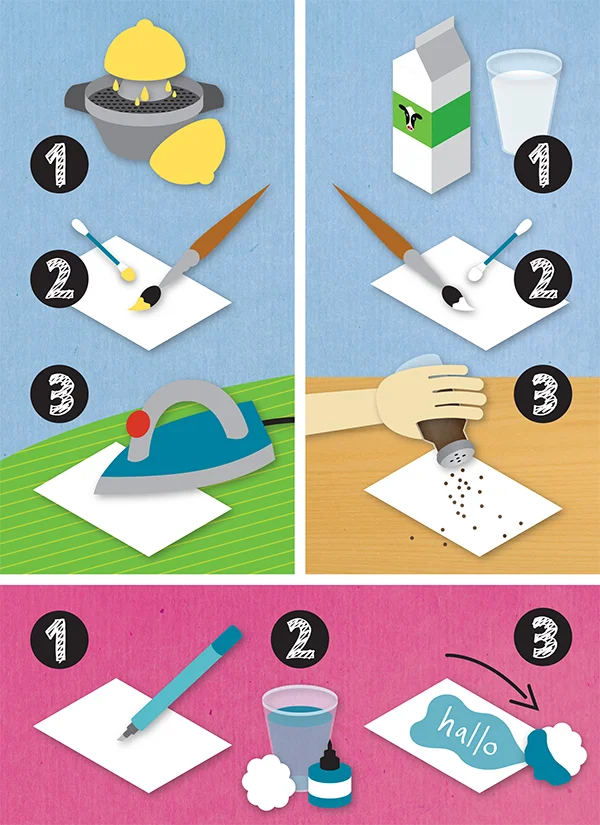 1

2

3

1

2

3

1

2

3

hallo