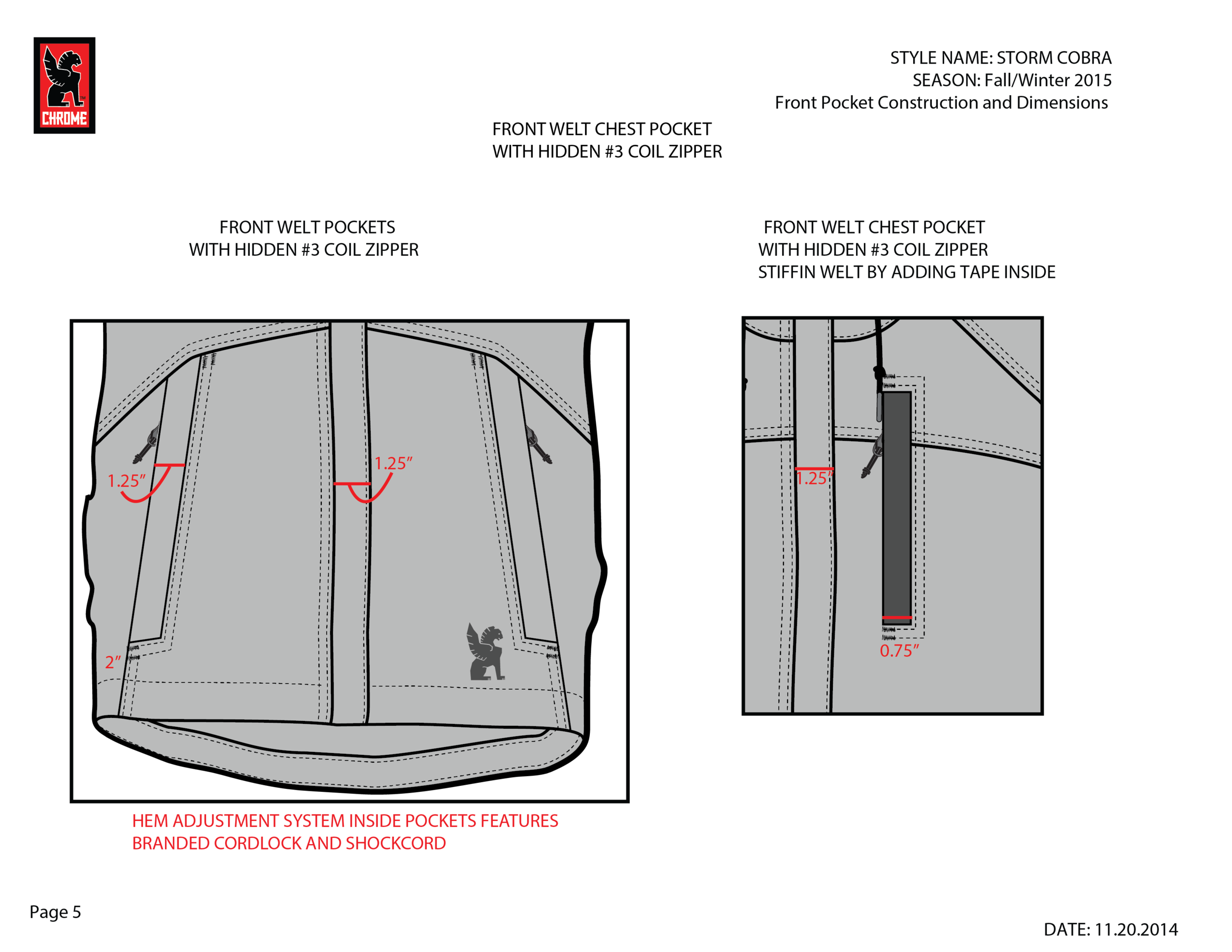 CHROME

STYLE NAME: STORM COBRA
SEASON: Fall/Winter 2015
Front Pocket Construction and Dimensions

FRONT WELT CHEST POCKET
WITH HIDDEN #3 COIL ZIPPER

FRONT WELT POCKETS
WITH HIDDEN #3 COIL ZIPPER

FRONT WELT CHEST POCKET
WITH HIDDEN #3 COIL ZIPPER
STIFFIN WELT BY ADDING TAPE INSIDE

1.25"

1.25"

2"

1.25"

0.75"

HEM ADJUSTMENT SYSTEM INSIDE POCKETS FEATURES
BRANDED CORDLOCK AND SHOCKCORD

Page 5

DATE: 11.20.2014