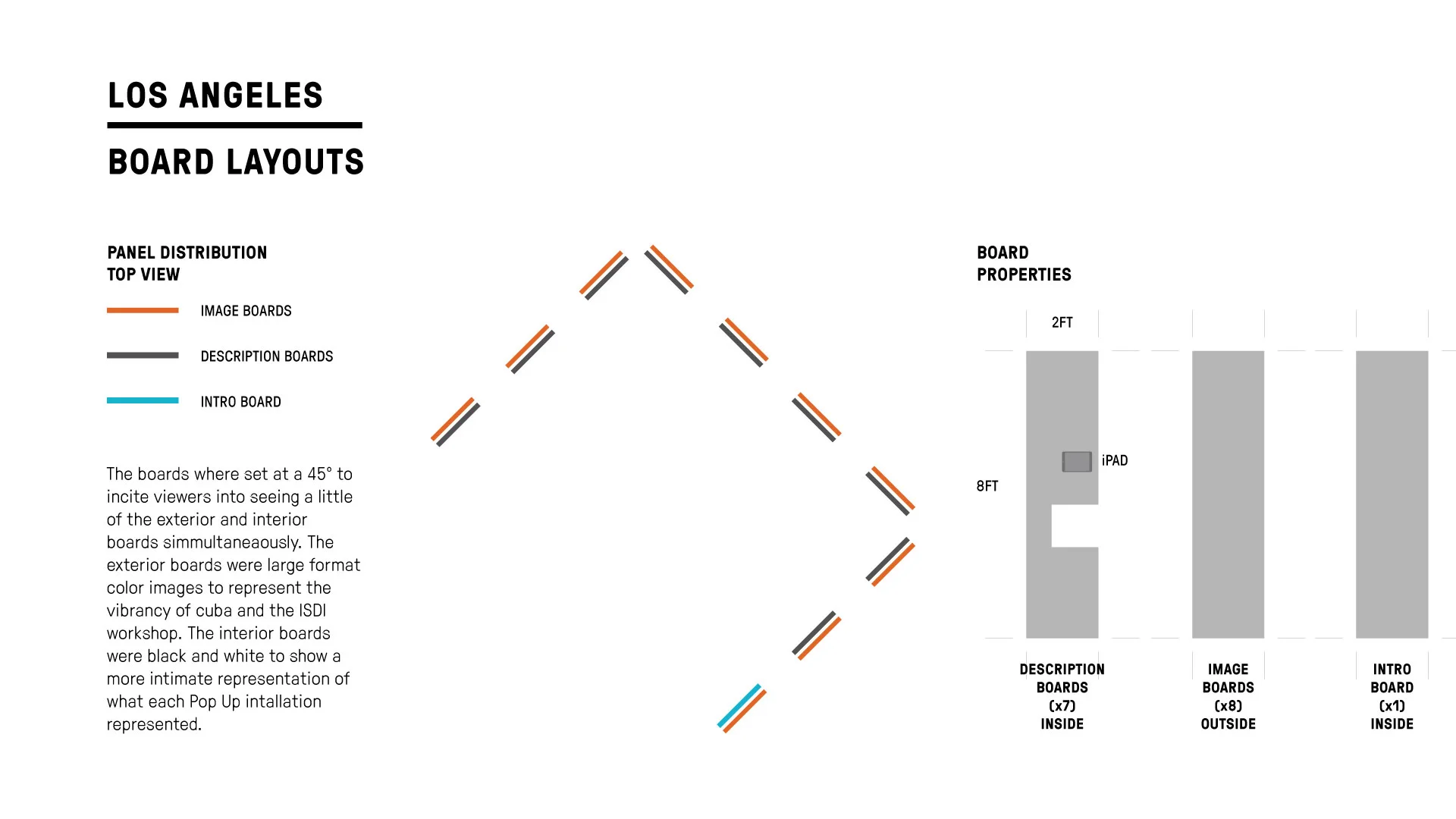 LOS ANGELES

BOARD LAYOUTS

PANEL DISTRIBUTION
TOP VIEW

IMAGE BOARDS

DESCRIPTION BOARDS

INTRO BOARD

The boards where set at a 45° to incite viewers into seeing a little of the exterior and interior boards simmultaneaously. The exterior boards were large format color images to represent the vibrancy of cuba and the ISDI workshop. The interior boards were black and white to show a more intimate representation of what each Pop Up intallation represented.

BOARD
PROPERTIES

2FT

8FT

iPAD

DESCRIPTION BOARDS (x7) INSIDE

IMAGE BOARDS (x8) OUTSIDE

INTRO BOARD (x1) INSIDE