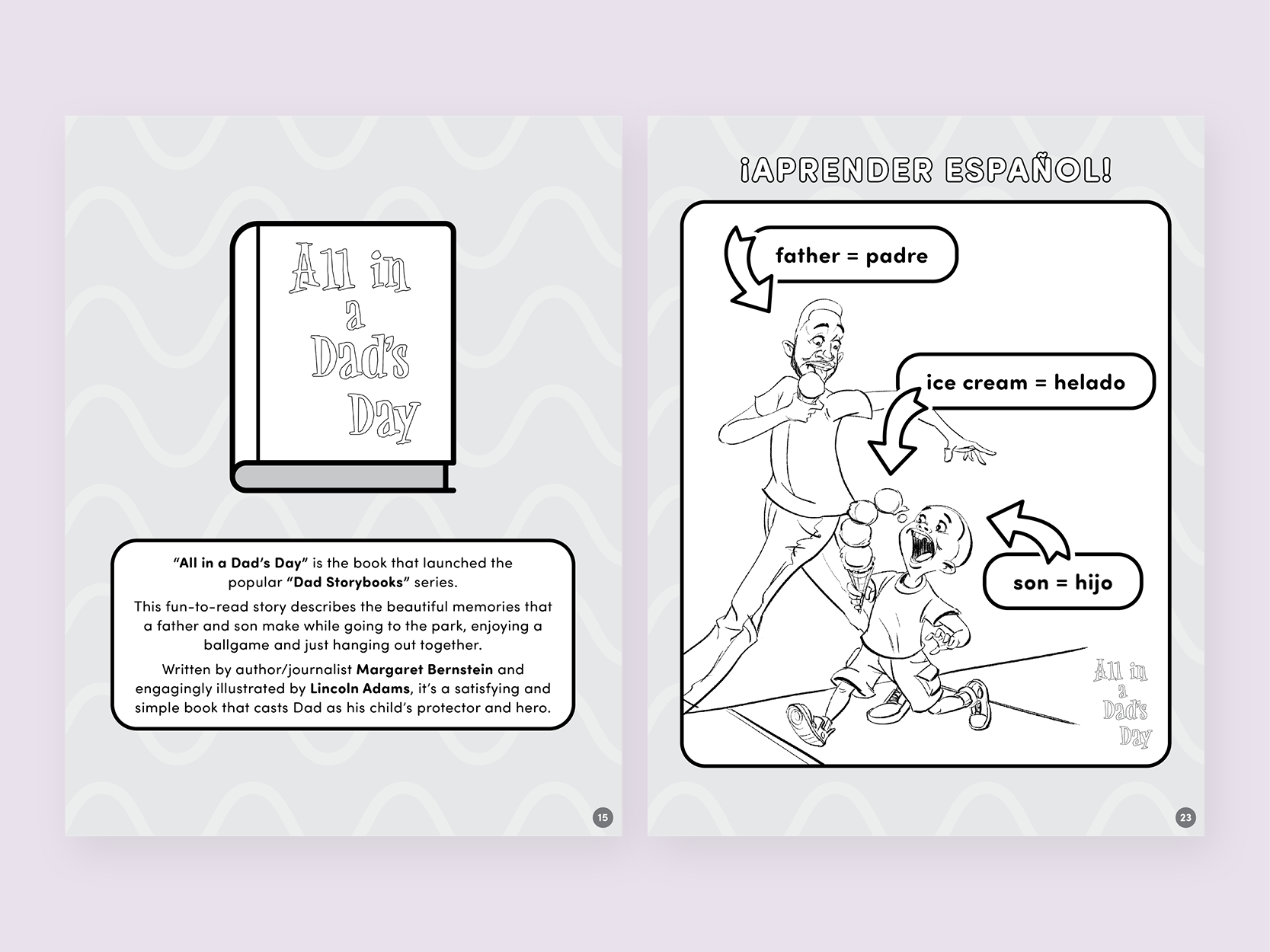 All in a Dad's Day

"All in a Dad's Day" is the book that launched the popular "Dad Storybooks" series.

This fun-to-read story describes the beautiful memories that a father and son make while going to the park, enjoying a ballgame and just hanging out together.

Written by author/journalist Margaret Bernstein and engagingly illustrated by Lincoln Adams, it's a satisfying and simple book that casts Dad as his child's protector and hero.

15

¡APRENDER ESPAÑOL!

father = padre

ice cream = helado

son = hijo

All in a Dad's Day

23