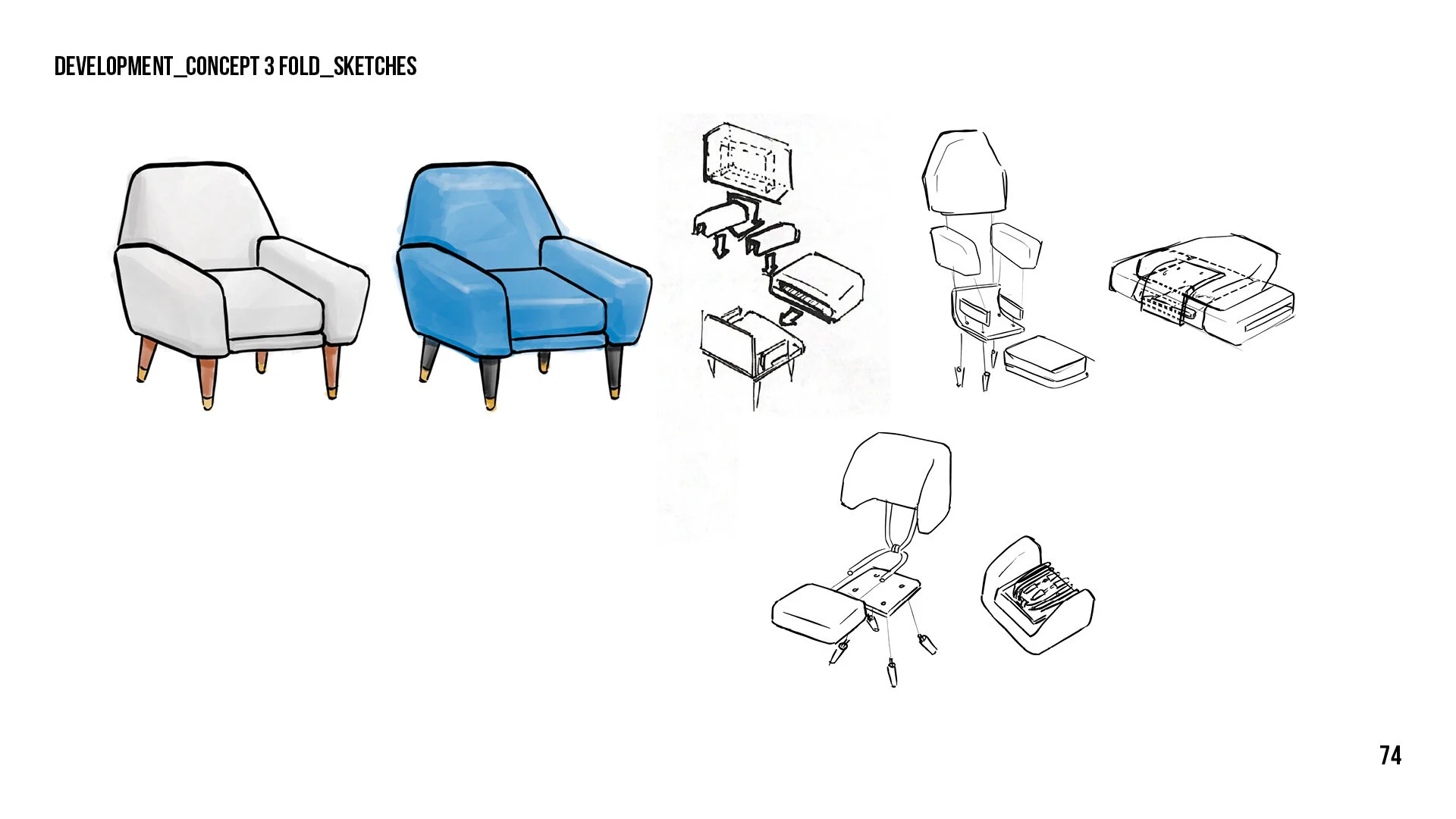 DEVELOPMENT_CONCEPT 3 FOLD_SKETCHES

74