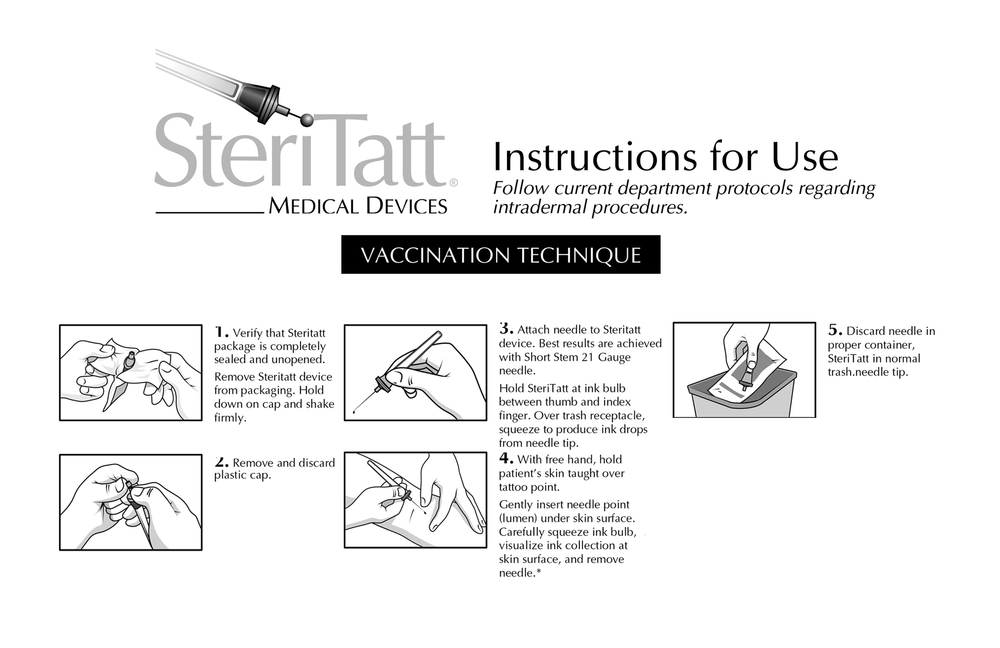 SteriTatt®
MEDICAL DEVICES

Instructions for Use
Follow current department protocols regarding intradermal procedures.

VACCINATION TECHNIQUE

1. Verify that Steritatt package is completely sealed and unopened.
Remove Steritatt device from packaging. Hold down on cap and shake firmly.

2. Remove and discard plastic cap.

3. Attach needle to Steritatt device. Best results are achieved with Short Stem 21 Gauge needle.
Hold SteriTatt at ink bulb between thumb and index finger. Over trash receptacle, squeeze to produce ink drops from needle tip.

4. With free hand, hold patient's skin taught over tattoo point.
Gently insert needle point (lumen) under skin surface. Carefully squeeze ink bulb, visualize ink collection at skin surface, and remove needle.*

5. Discard needle in proper container, SteriTatt in normal trash.needle tip.