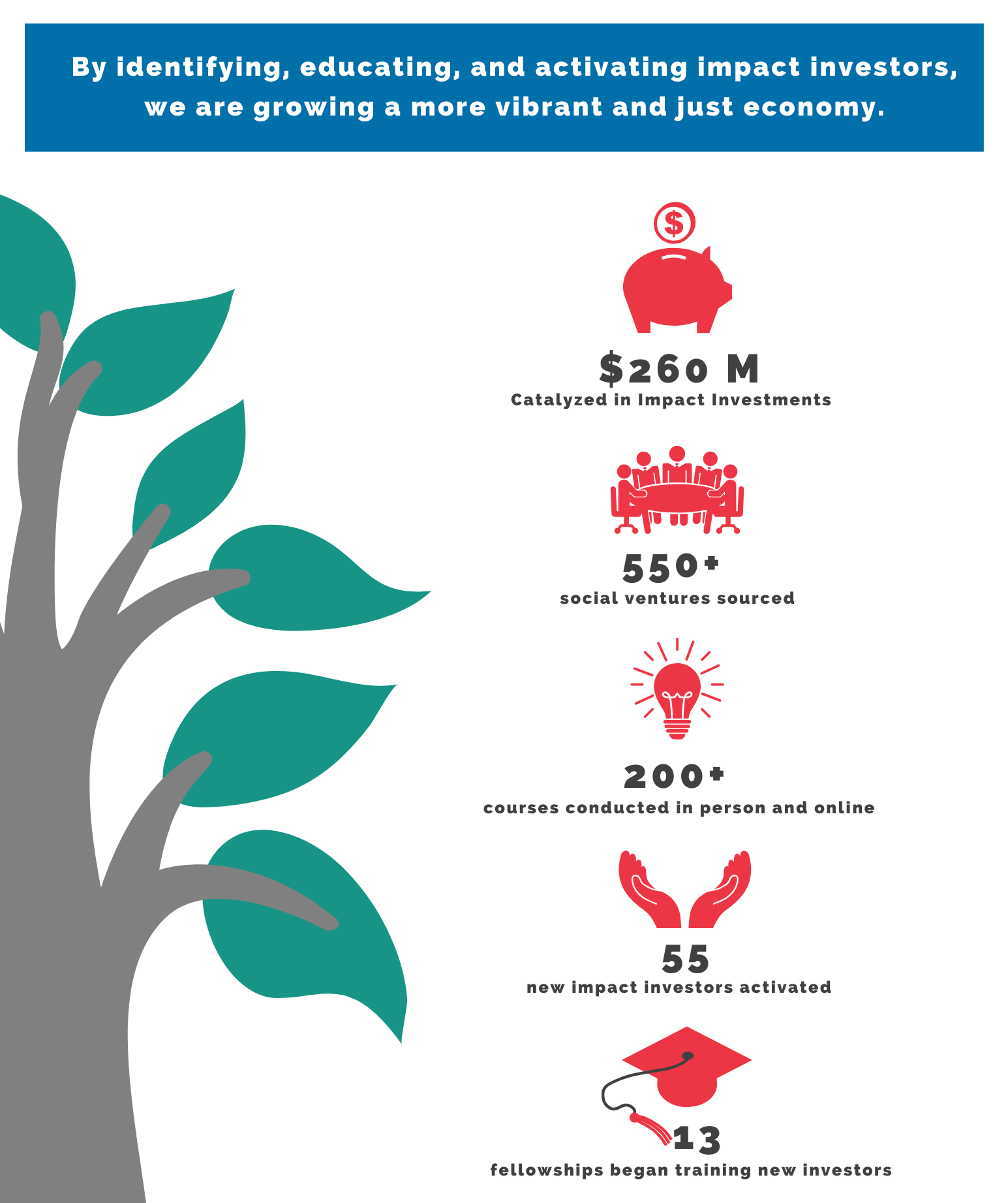 By identifying, educating, and activating impact investors, we are growing a more vibrant and just economy.

$

$260 M
Catalyzed in Impact Investments

550+
social ventures sourced

200+
courses conducted in person and online

55
new impact investors activated

13
fellowships began training new investors