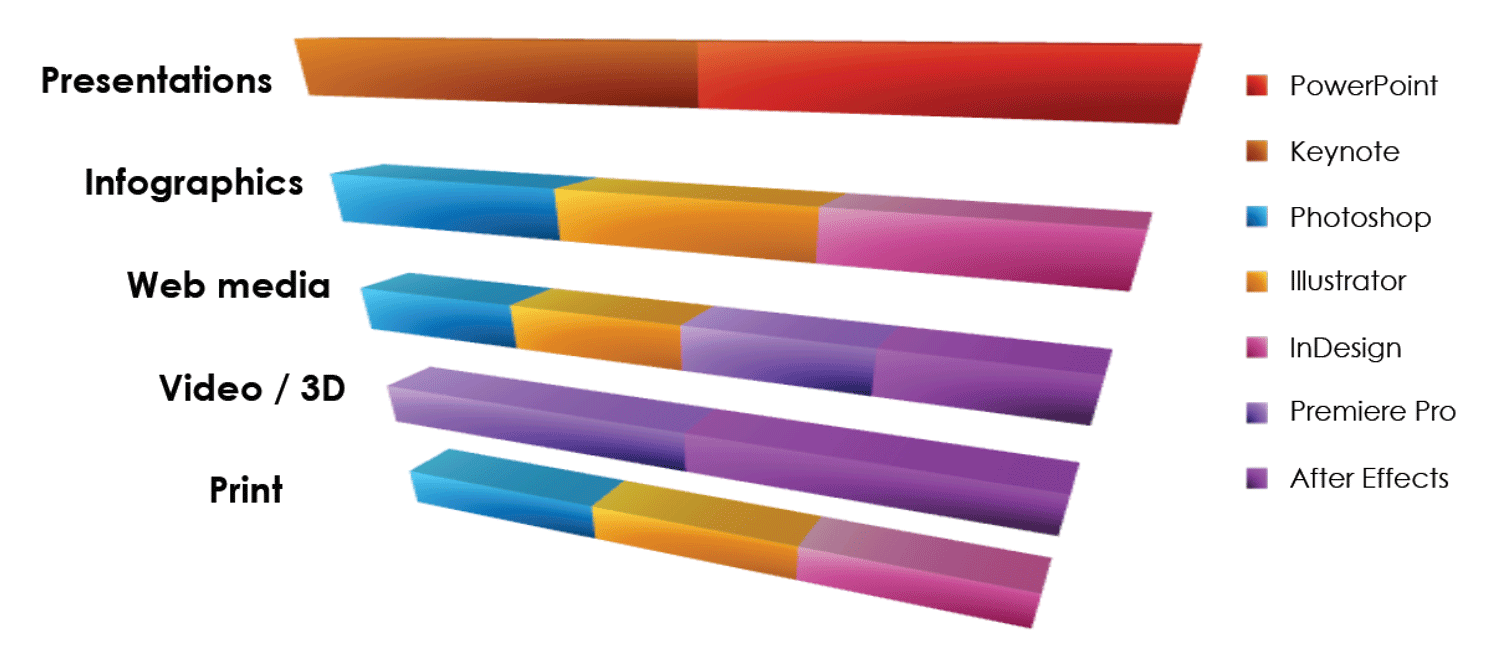 Presentations

Infographics

Web media

Video / 3D

Print

PowerPoint

Keynote

Photoshop

Illustrator

InDesign

Premiere Pro

After Effects