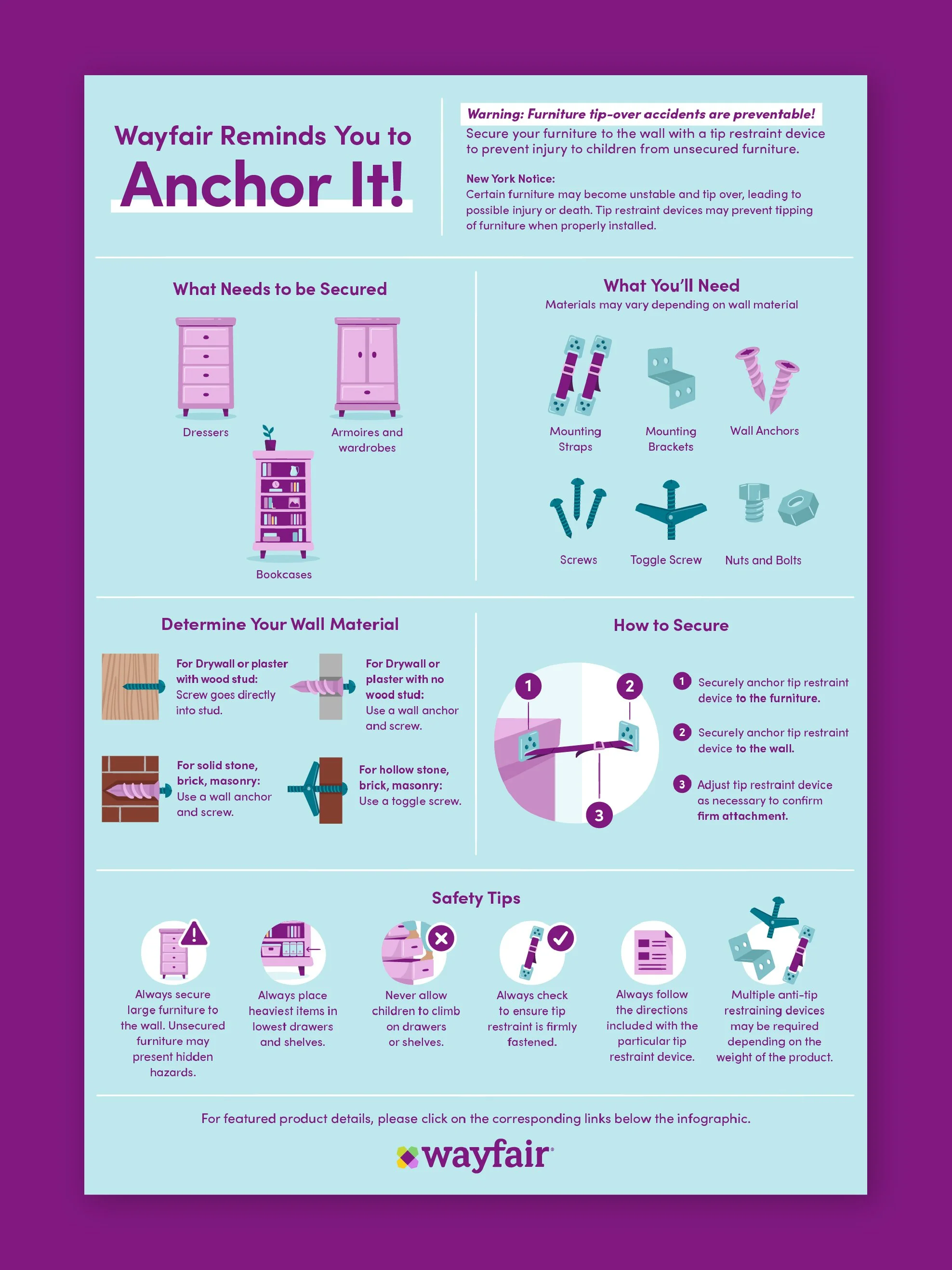 Wayfair Reminds You to

Anchor It!

Warning: Furniture tip-over accidents are preventable!

Secure your furniture to the wall with a tip restraint device to prevent injury to children from unsecured furniture.

New York Notice:
Certain furniture may become unstable and tip over, leading to possible injury or death. Tip restraint devices may prevent tipping of furniture when properly installed.

What Needs to be Secured

Dressers

Armoires and wardrobes

Bookcases

What You'll Need

Materials may vary depending on wall material

Mounting Straps

Mounting Brackets

Wall Anchors

Screws

Toggle Screw

Nuts and Bolts

Determine Your Wall Material

For Drywall or plaster with wood stud: Screw goes directly into stud.

For Drywall or plaster with no wood stud: Use a wall anchor and screw.

For solid stone, brick, masonry: Use a wall anchor and screw.

For hollow stone, brick, masonry: Use a toggle screw.

How to Secure

1

2

3

1 Securely anchor tip restraint device to the furniture.

2 Securely anchor tip restraint device to the wall.

3 Adjust tip restraint device as necessary to confirm firm attachment.

Safety Tips

Always secure large furniture to the wall. Unsecured furniture may present hidden hazards.

Always place heaviest items in lowest drawers and shelves.

Never allow children to climb on drawers or shelves.

Always check to ensure tip restraint is firmly fastened.

Always follow the directions included with the particular tip restraint device.

Multiple anti-tip restraining devices may be required depending on the weight of the product.

For featured product details, please click on the corresponding links below the infographic.

wayfair