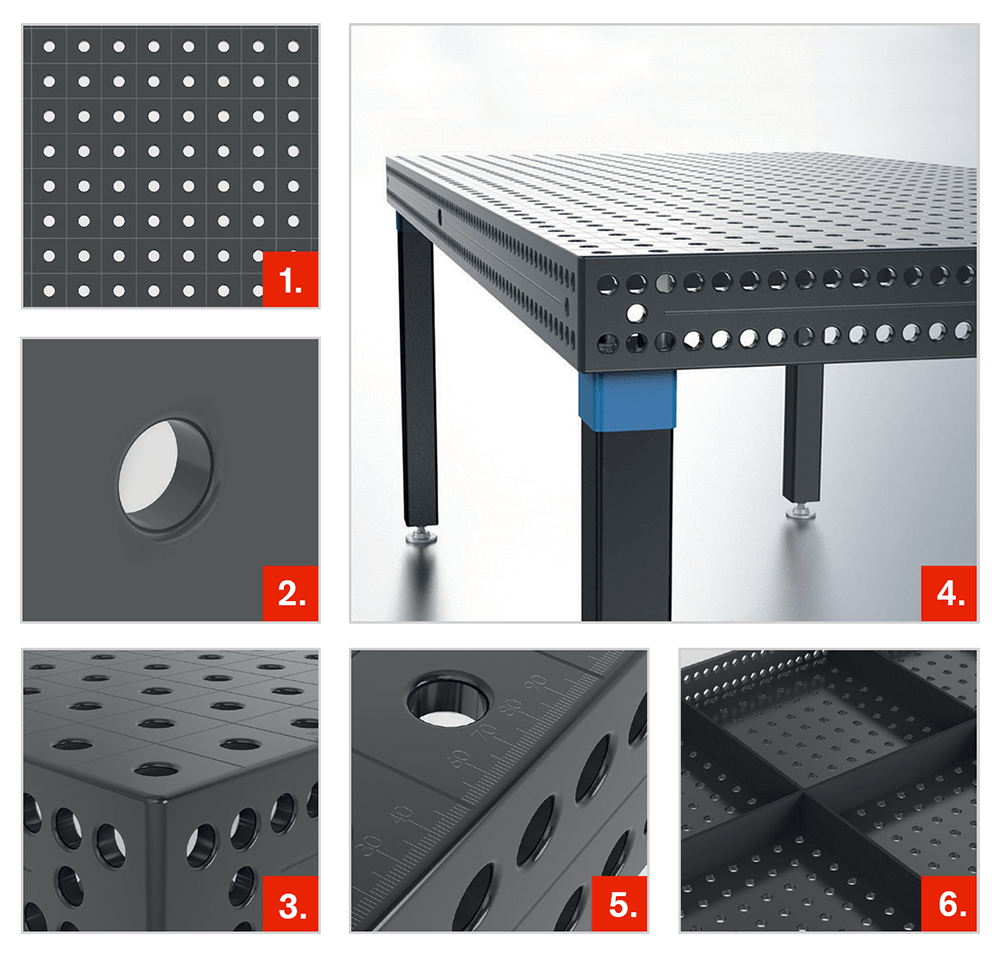 1.

2.

4.

3.

30 40 50 60 70 80 90

5.

6.