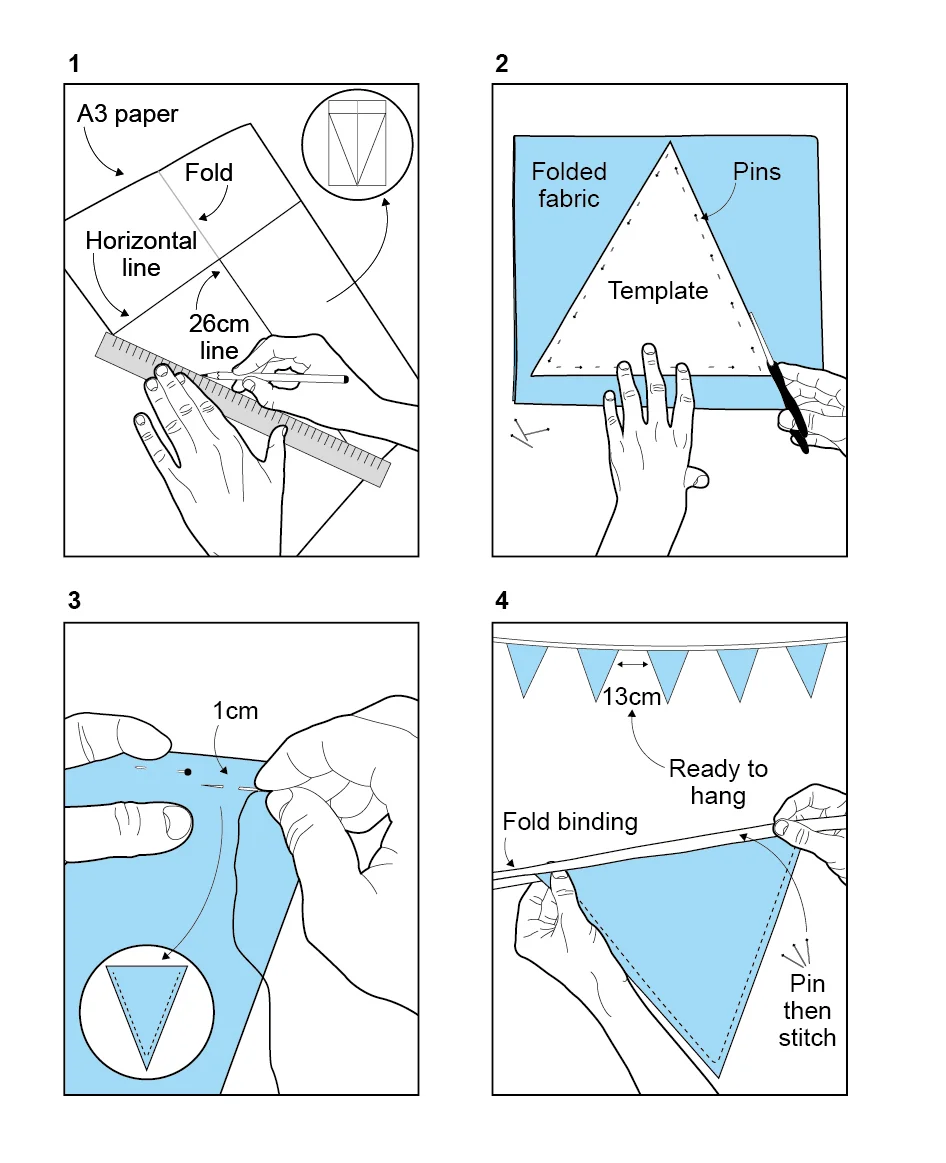 1

A3 paper

Fold

Horizontal line

26cm line

2

Folded fabric

Pins

Template

3

1cm

4

13cm

Ready to hang

Fold binding

Pin then stitch