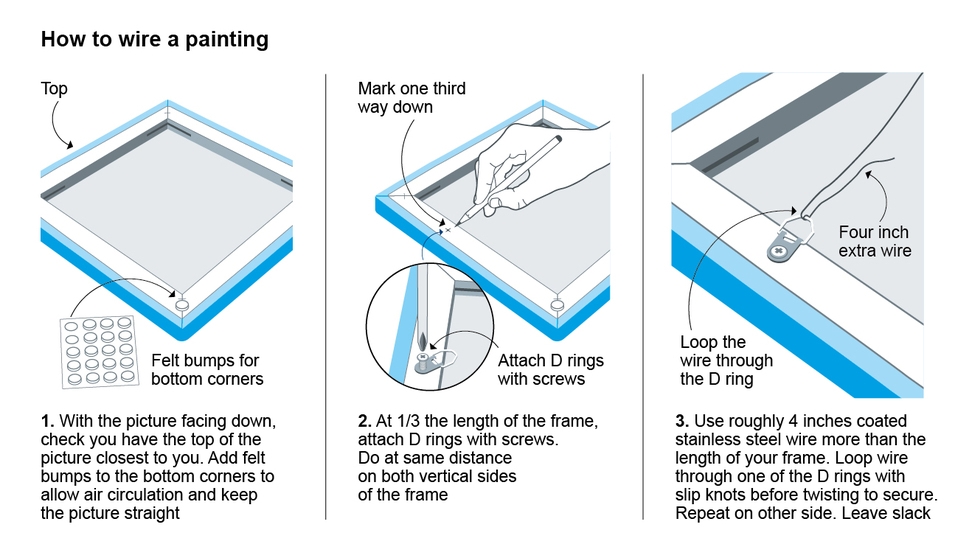 How to wire a painting

Top

Felt bumps for bottom corners

1. With the picture facing down, check you have the top of the picture closest to you. Add felt bumps to the bottom corners to allow air circulation and keep the picture straight

Mark one third way down

Attach D rings with screws

2. At 1/3 the length of the frame, attach D rings with screws. Do at same distance on both vertical sides of the frame

Four inch extra wire

Loop the wire through the D ring

3. Use roughly 4 inches coated stainless steel wire more than the length of your frame. Loop wire through one of the D rings with slip knots before twisting to secure. Repeat on other side. Leave slack