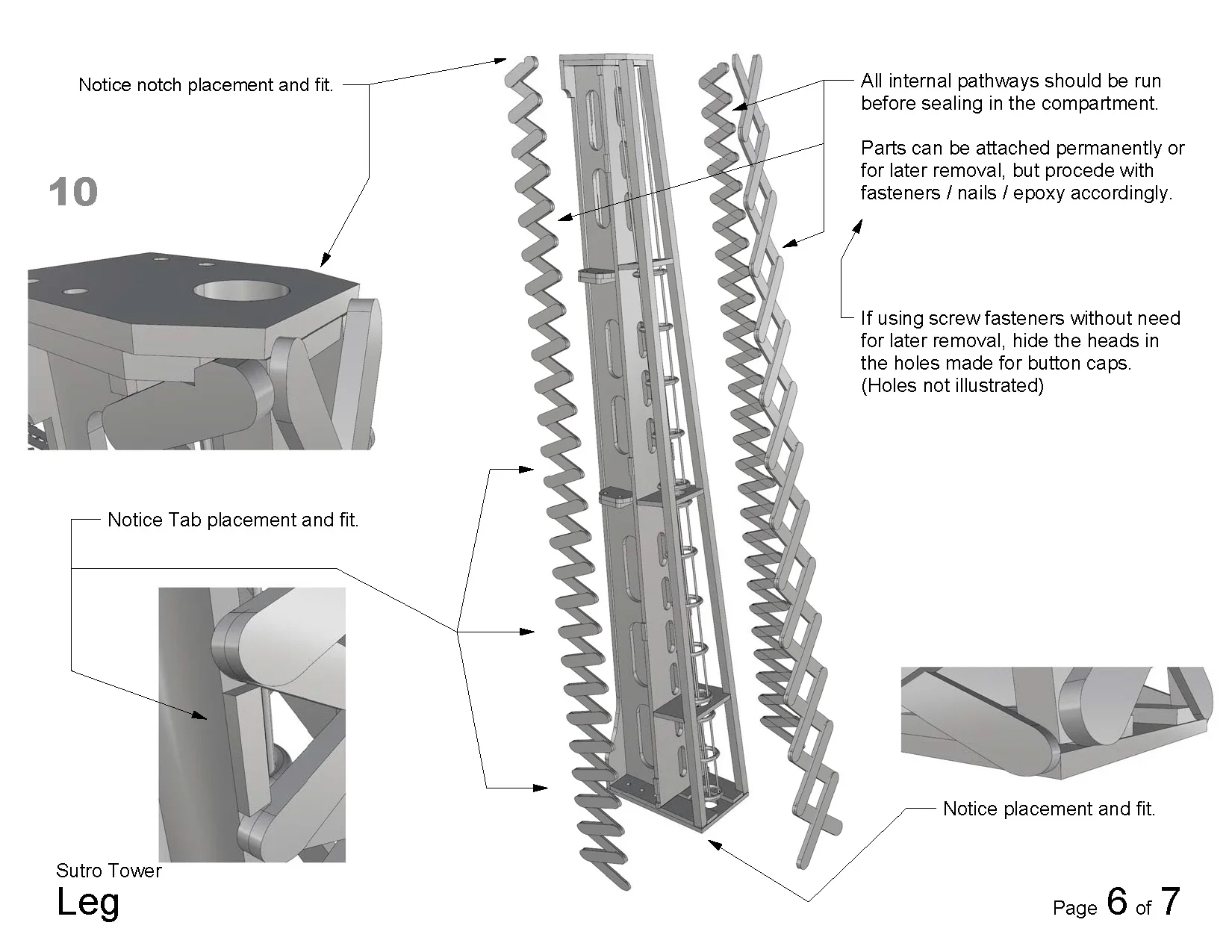 Notice notch placement and fit.

10

All internal pathways should be run before sealing in the compartment.

Parts can be attached permanently or for later removal, but procede with fasteners / nails / epoxy accordingly.

If using screw fasteners without need for later removal, hide the heads in the holes made for button caps. (Holes not illustrated)

Notice Tab placement and fit.

Notice placement and fit.

Sutro Tower
Leg

Page 6 of 7