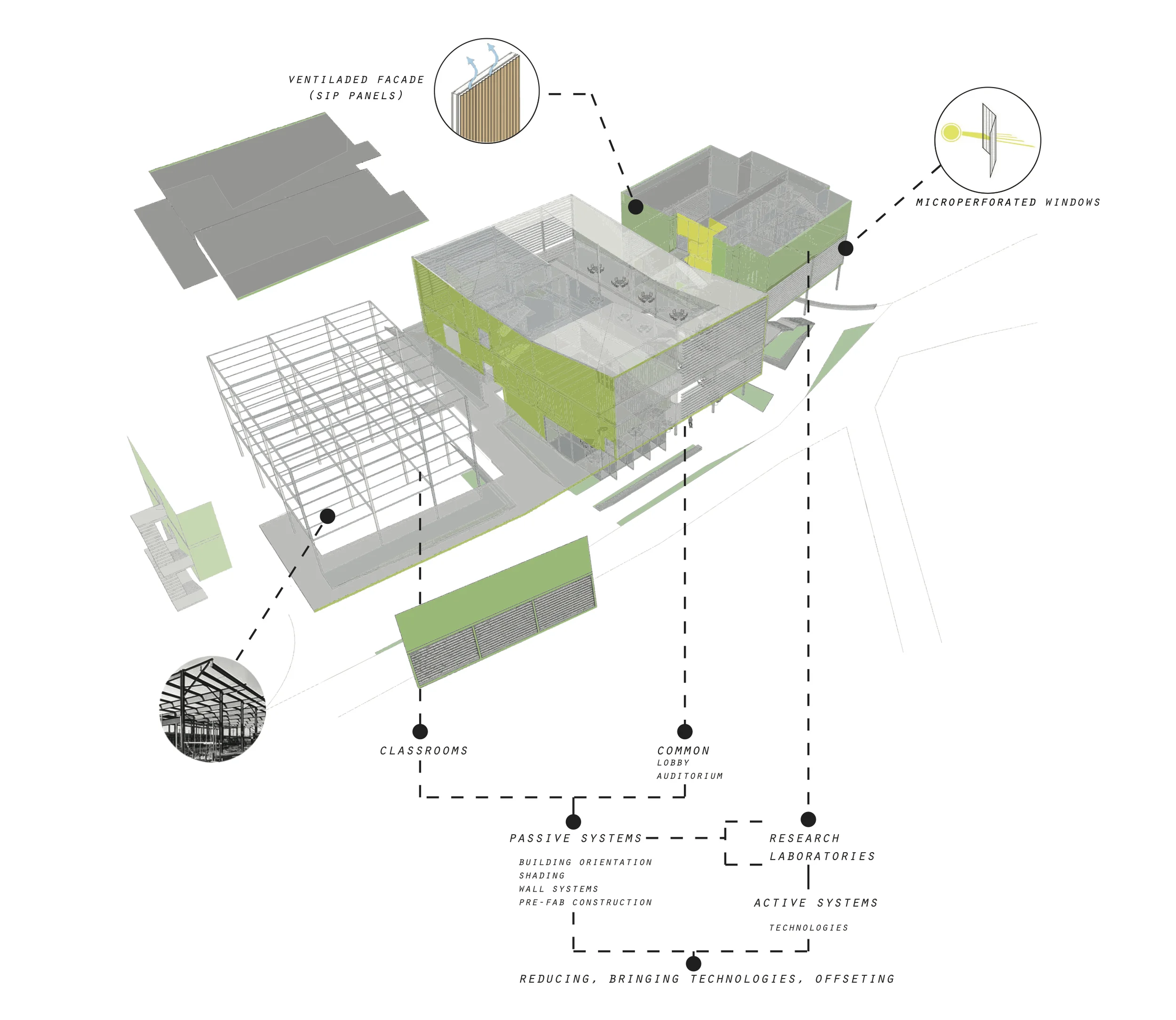 VENTILADED FACADE
(SIP PANELS)

MICROPERFORATED WINDOWS

CLASSROOMS

COMMON
LOBBY
AUDITORIUM

PASSIVE SYSTEMS

BUILDING ORIENTATION
SHADING
WALL SYSTEMS
PRE-FAB CONSTRUCTION

RESEARCH
LABORATORIES

ACTIVE SYSTEMS

TECHNOLOGIES

REDUCING, BRINGING TECHNOLOGIES, OFFSETING