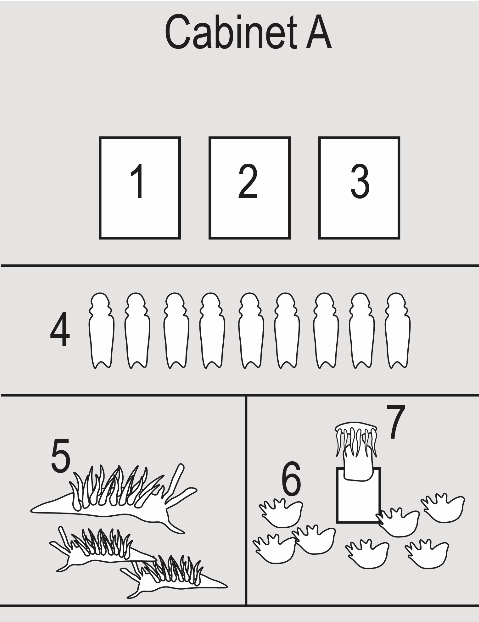 Cabinet A

1

2

3

4

5

6

7