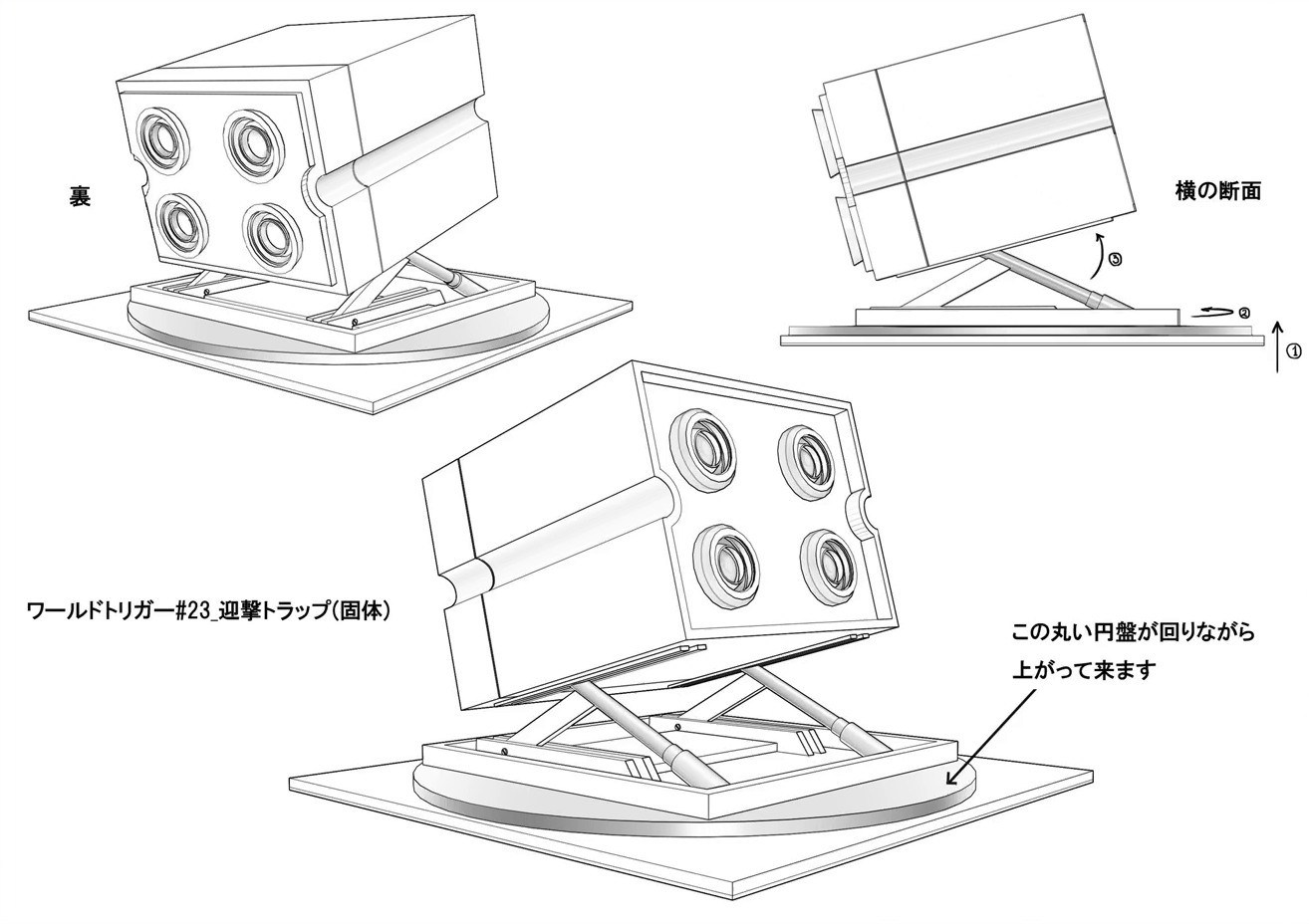 裏

横の断面

③

②

①

ワールドトリガー#23_迎撃トラップ(固体)

この丸い円盤が回りながら上がって来ます