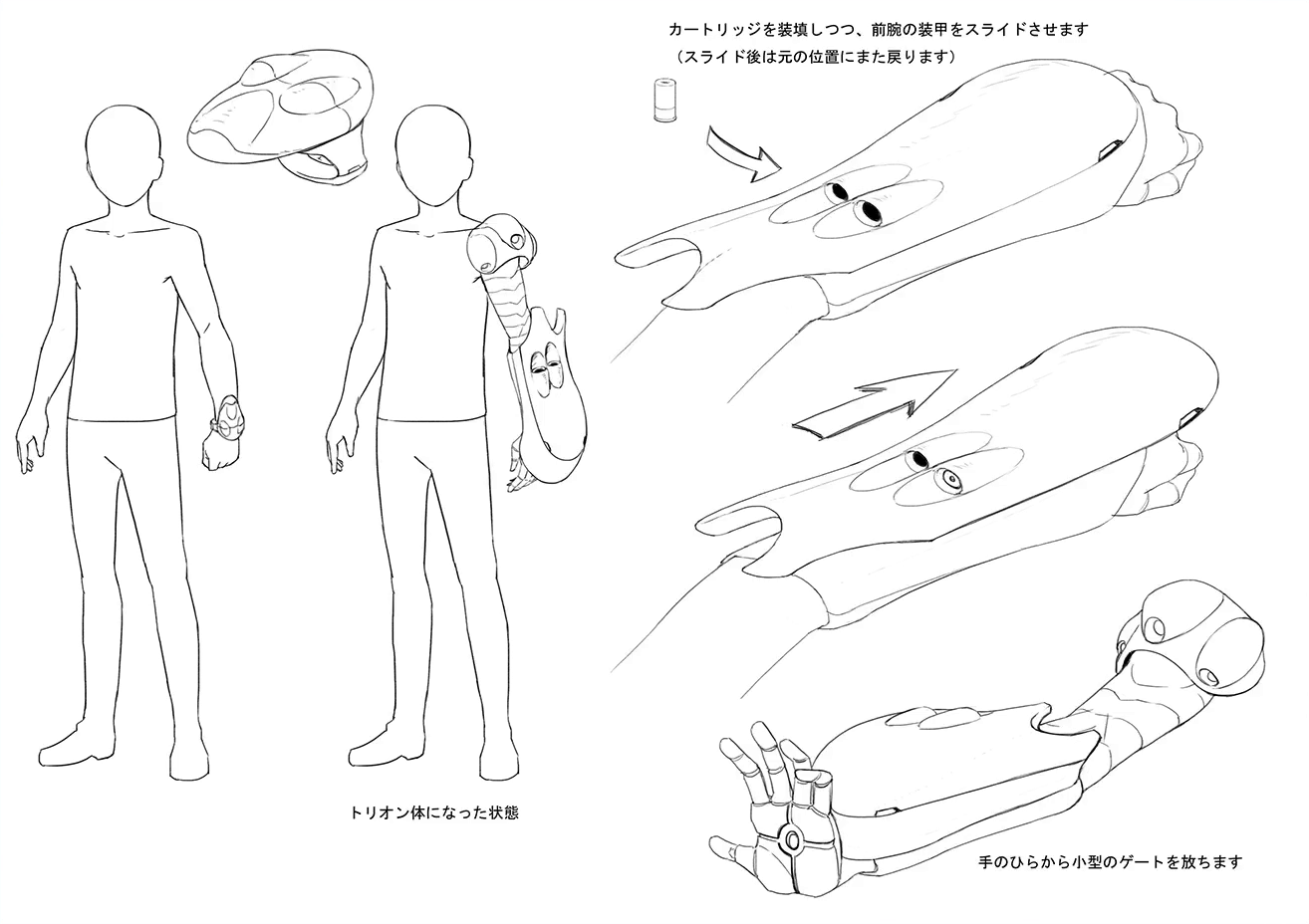 カートリッジを装填しつつ、前腕の装甲をスライドさせます
（スライド後は元の位置にまた戻ります）

トリオン体になった状態

手のひらから小型のゲートを放ちます