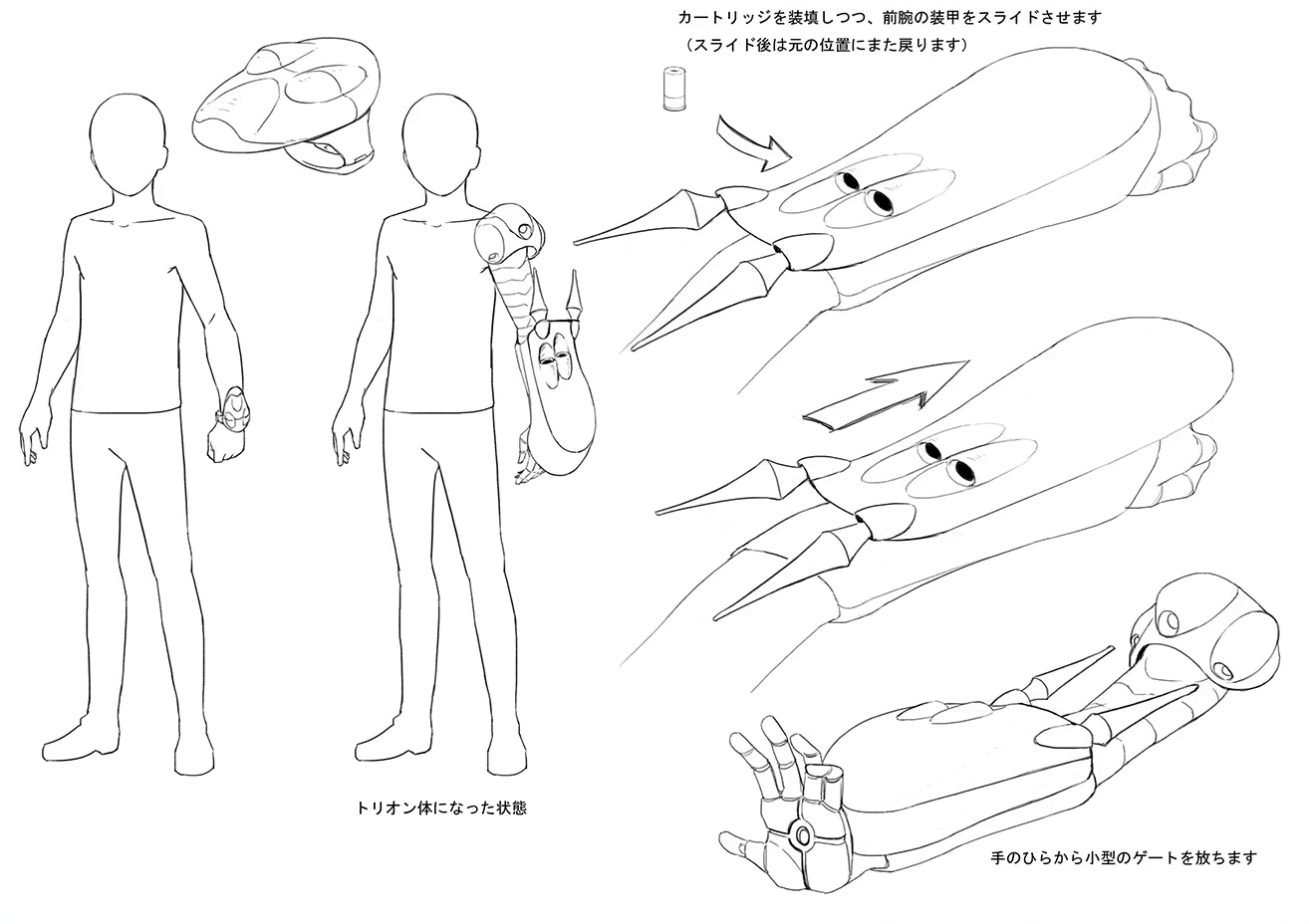 カートリッジを装填しつつ、前腕の装甲をスライドさせます
（スライド後は元の位置にまた戻ります）

トリオン体になった状態

手のひらから小型のゲートを放ちます