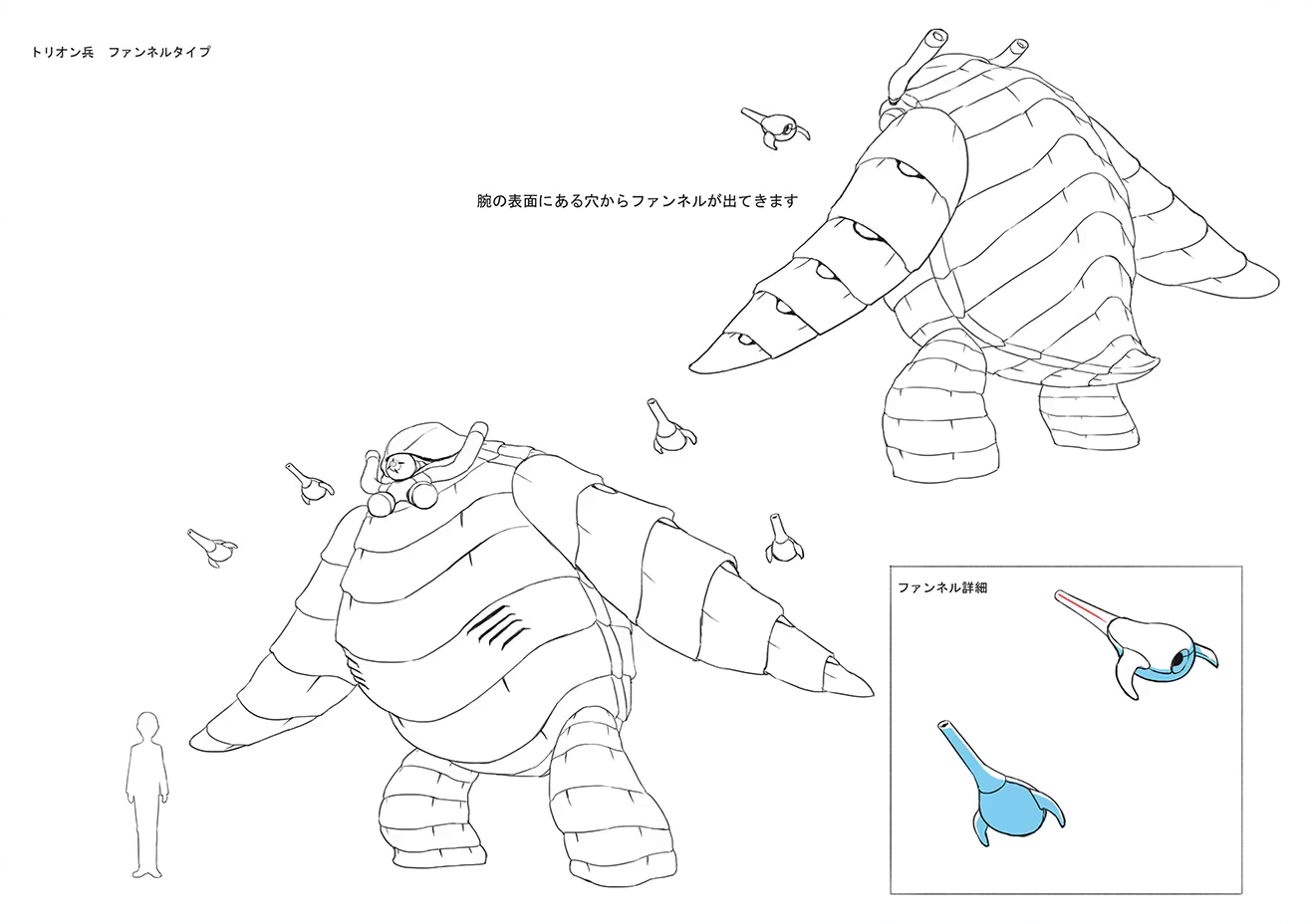 トリオン兵　ファンネルタイプ

腕の表面にある穴からファンネルが出てきます

ファンネル詳細