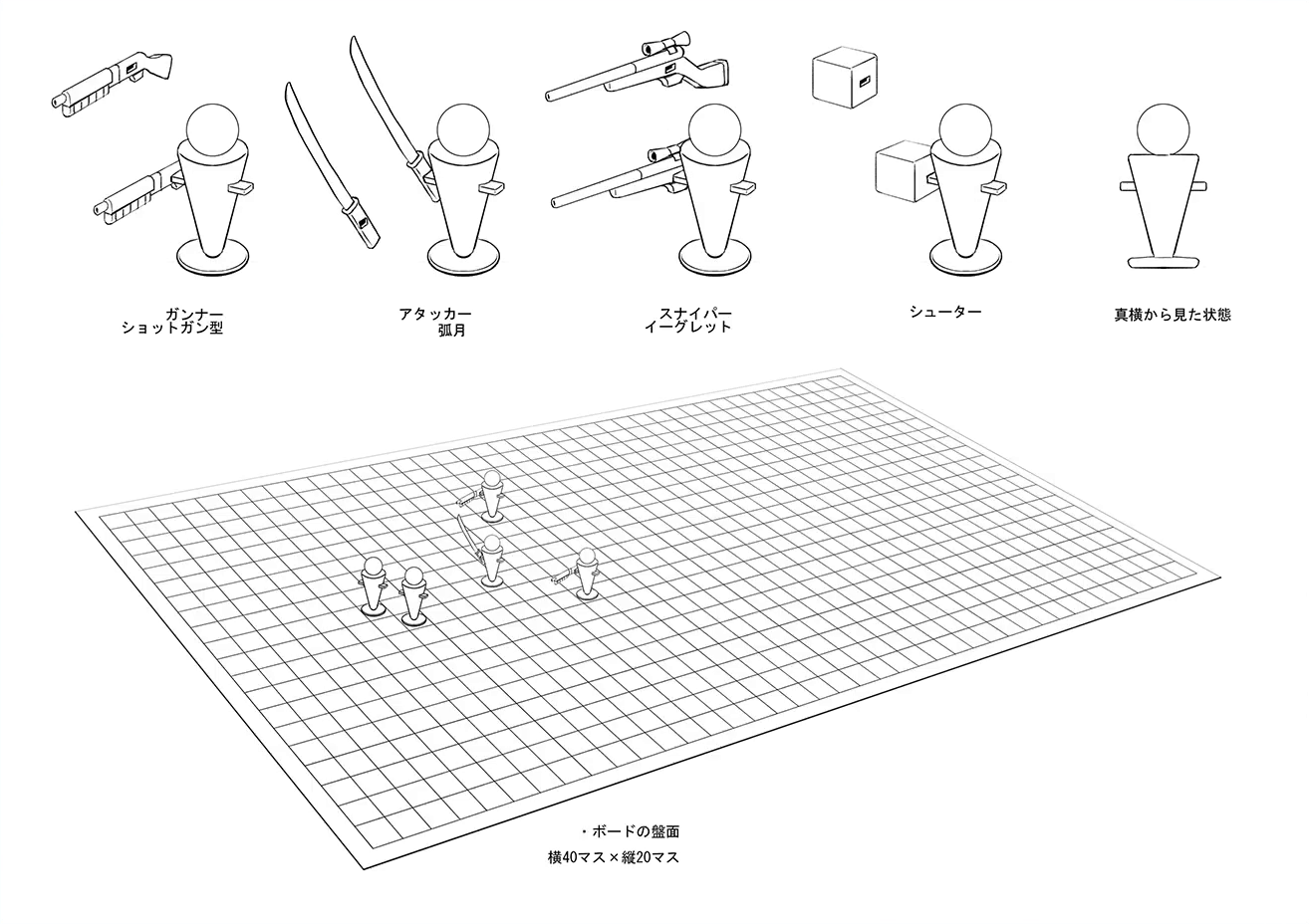 ガンナー
ショットガン型

アタッカー
弧月

スナイパー
イーグレット

シューター

真横から見た状態

・ボードの盤面
横40マス×縦20マス