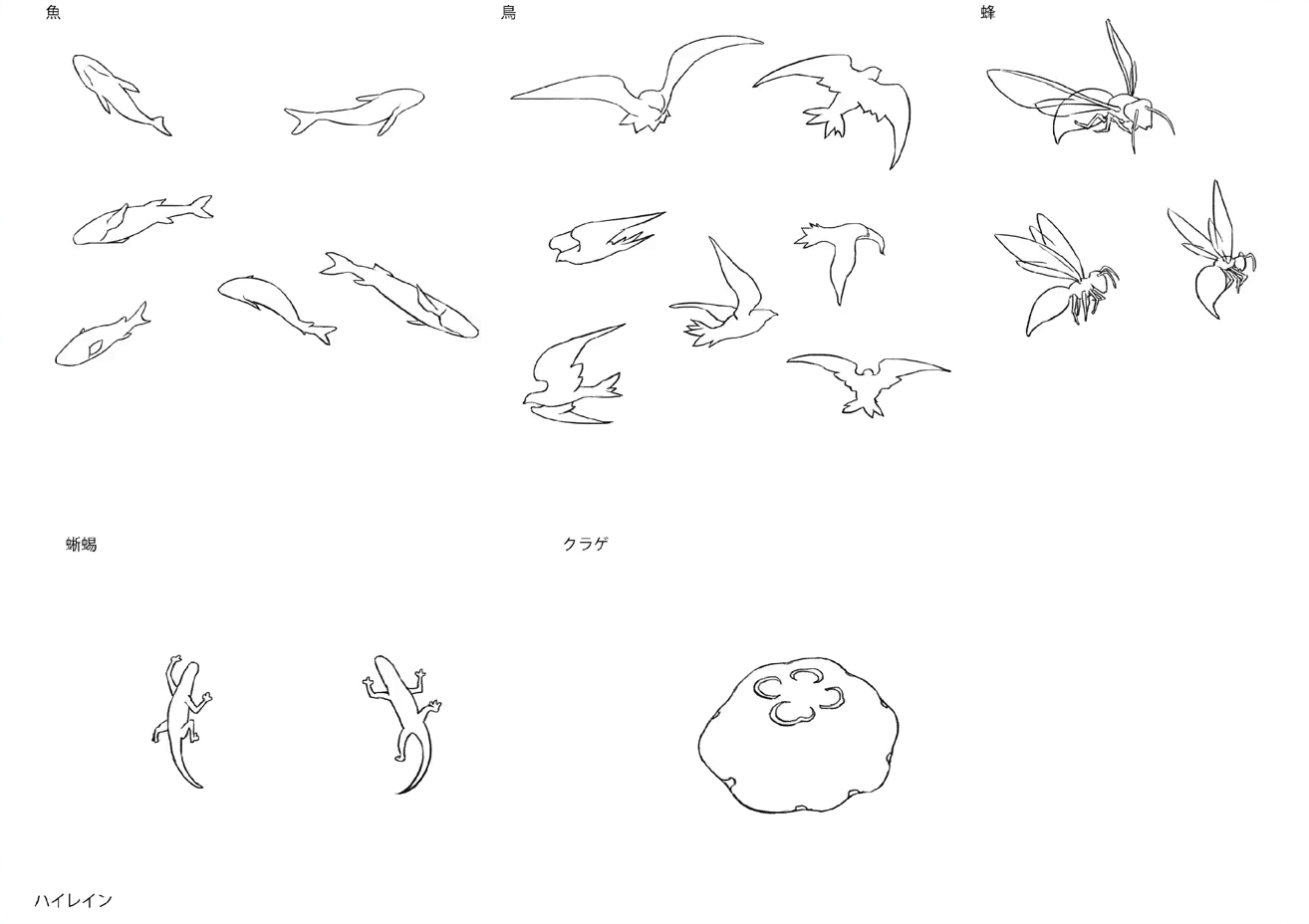 魚

鳥

蜂

蜥蜴

クラゲ

ハイレイン