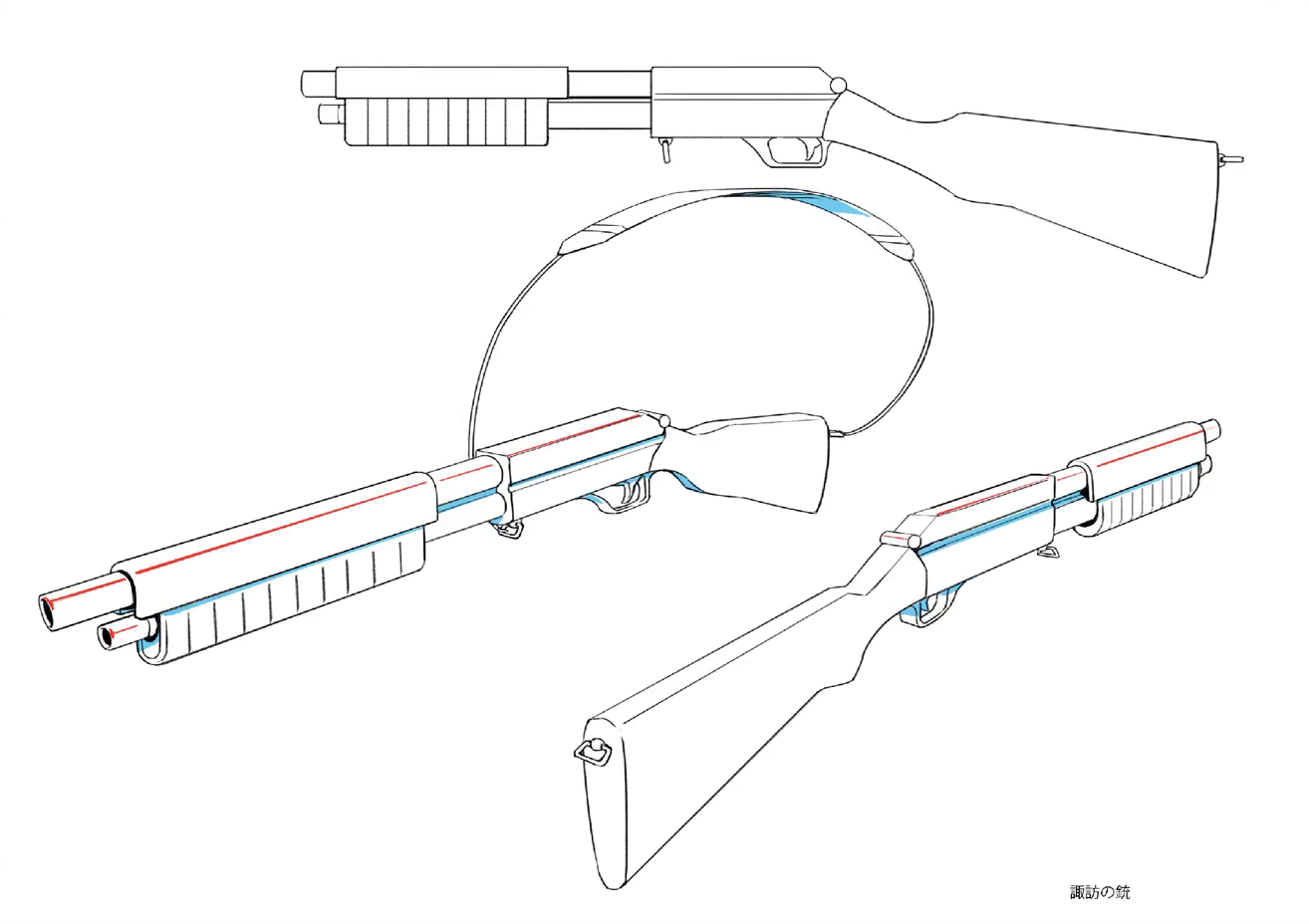 諏訪の銃