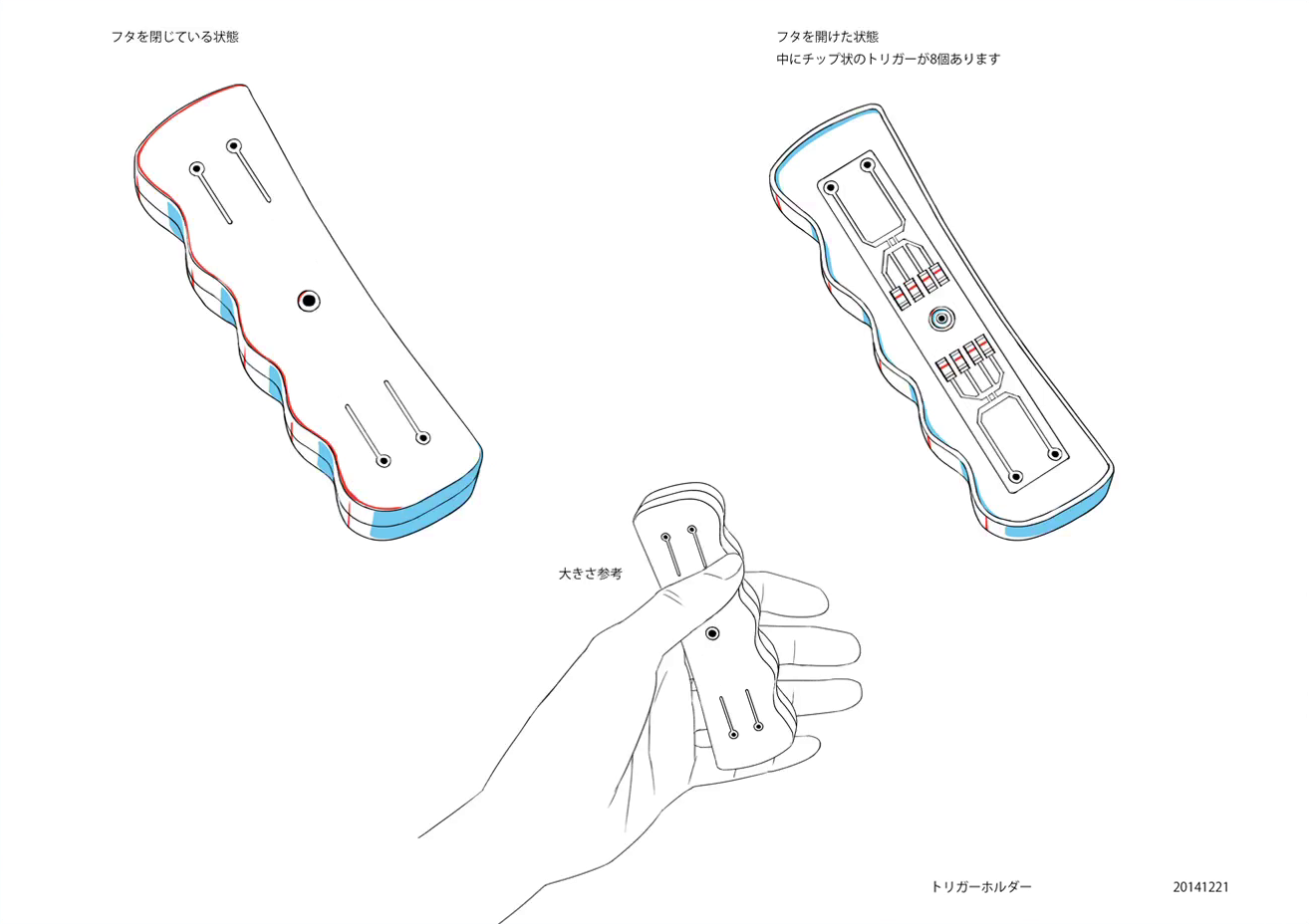 フタを閉じている状態

フタを開けた状態
中にチップ状のトリガーが8個あります

大きさ参考

トリガーホルダー

20141221