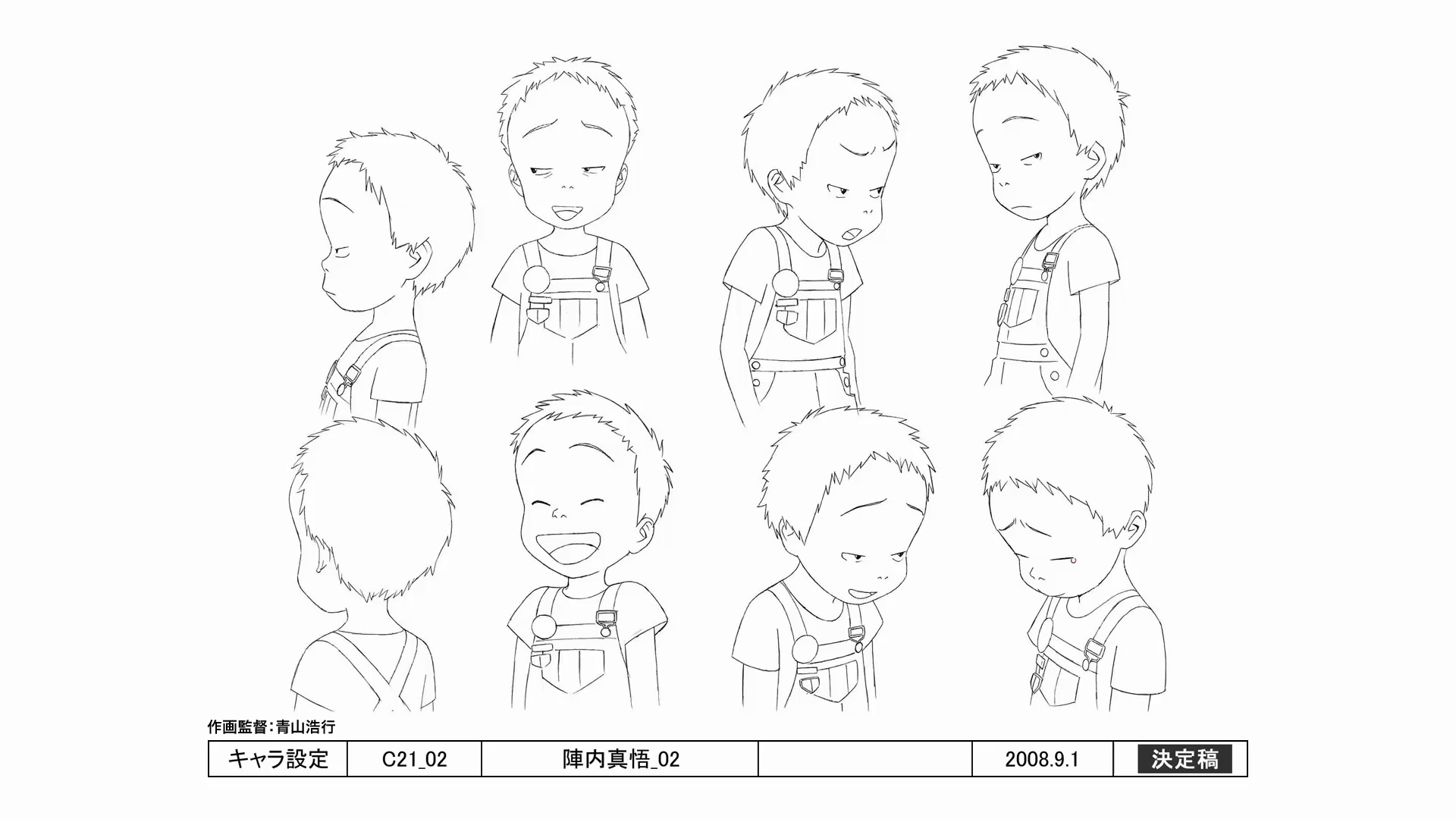 作画監督:青山浩行

| キャラ設定 | C21_02 | 陣内真悟_02 | | 2008.9.1 | 決定稿 |
|---|---|---|---|---|---|