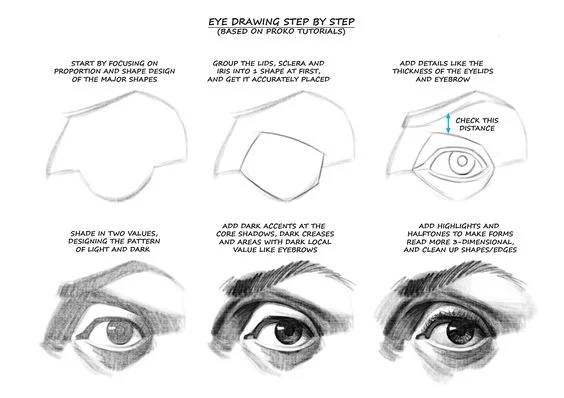 EYE DRAWING STEP BY STEP
(BASED ON PROKO TUTORIALS)

START BY FOCUSING ON PROPORTION AND SHAPE DESIGN OF THE MAJOR SHAPES

GROUP THE LIDS, SCLERA AND IRIS INTO 1 SHAPE AT FIRST, AND GET IT ACCURATELY PLACED

ADD DETAILS LIKE THE THICKNESS OF THE EYELIDS AND EYEBROW

CHECK THIS DISTANCE

SHADE IN TWO VALUES, DESIGNING THE PATTERN OF LIGHT AND DARK

ADD DARK ACCENTS AT THE CORE SHADOWS, DARK CREASES AND AREAS WITH DARK LOCAL VALUE LIKE EYEBROWS

ADD HIGHLIGHTS AND HALFTONES TO MAKE FORMS READ MORE 3-DIMENSIONAL, AND CLEAN UP SHAPES/EDGES