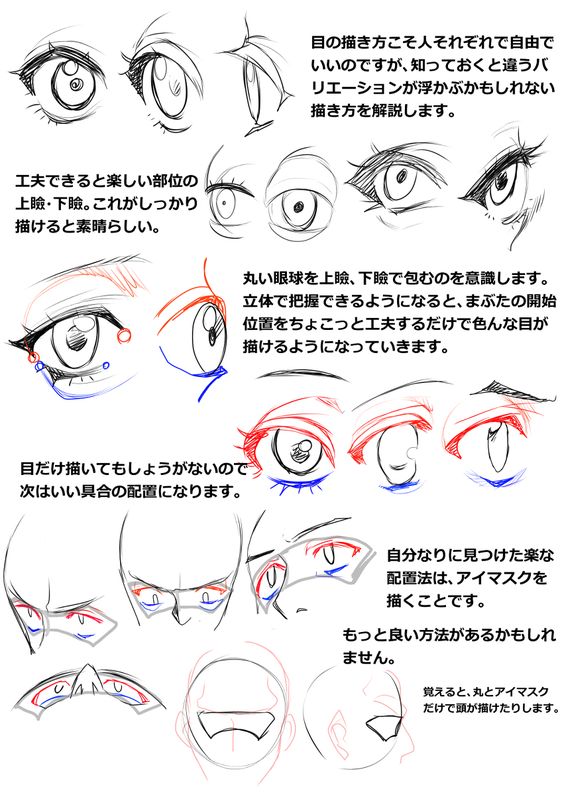 目の描き方こそ人それぞれで自由でいいのですが、知っておくと違うバリエーションが浮かぶかもしれない描き方を解説します。

工夫できると楽しい部位の上瞼・下瞼。これがしっかり描けると素晴らしい。

丸い眼球を上瞼、下瞼で包むのを意識します。立体で把握できるようになると、まぶたの開始位置をちょこっと工夫するだけで色んな目が描けるようになっていきます。

目だけ描いてもしょうがないので次はいい具合の配置になります。

自分なりに見つけた楽な配置法は、アイマスクを描くことです。

もっと良い方法があるかもしれません。

覚えると、丸とアイマスクだけで頭が描けたりします。