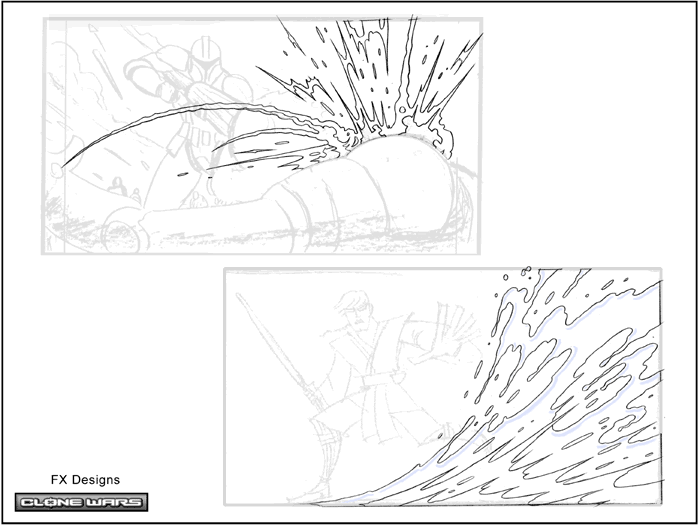 FX Designs

CLONE WARS