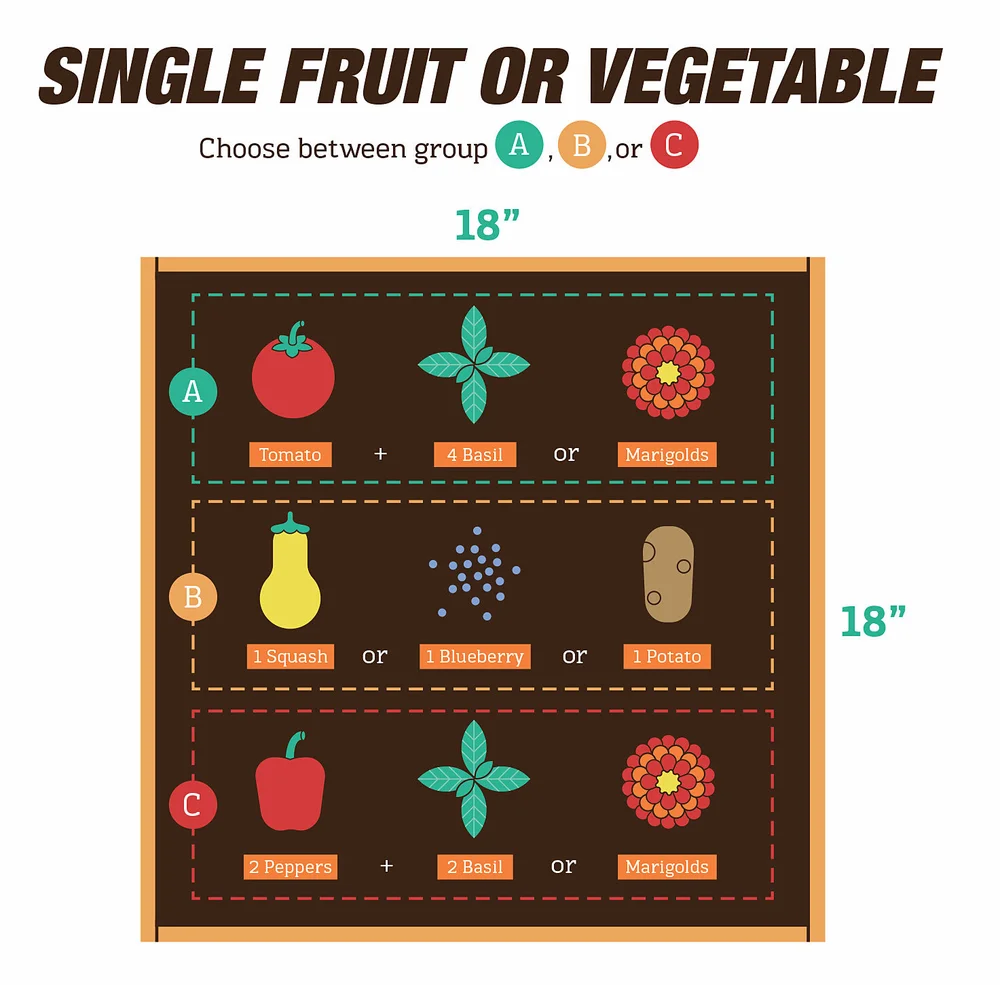 SINGLE FRUIT OR VEGETABLE

Choose between group A, B, or C

18”

A
Tomato + 4 Basil or Marigolds

B
1 Squash or 1 Blueberry or 1 Potato

18”

C
2 Peppers + 2 Basil or Marigolds