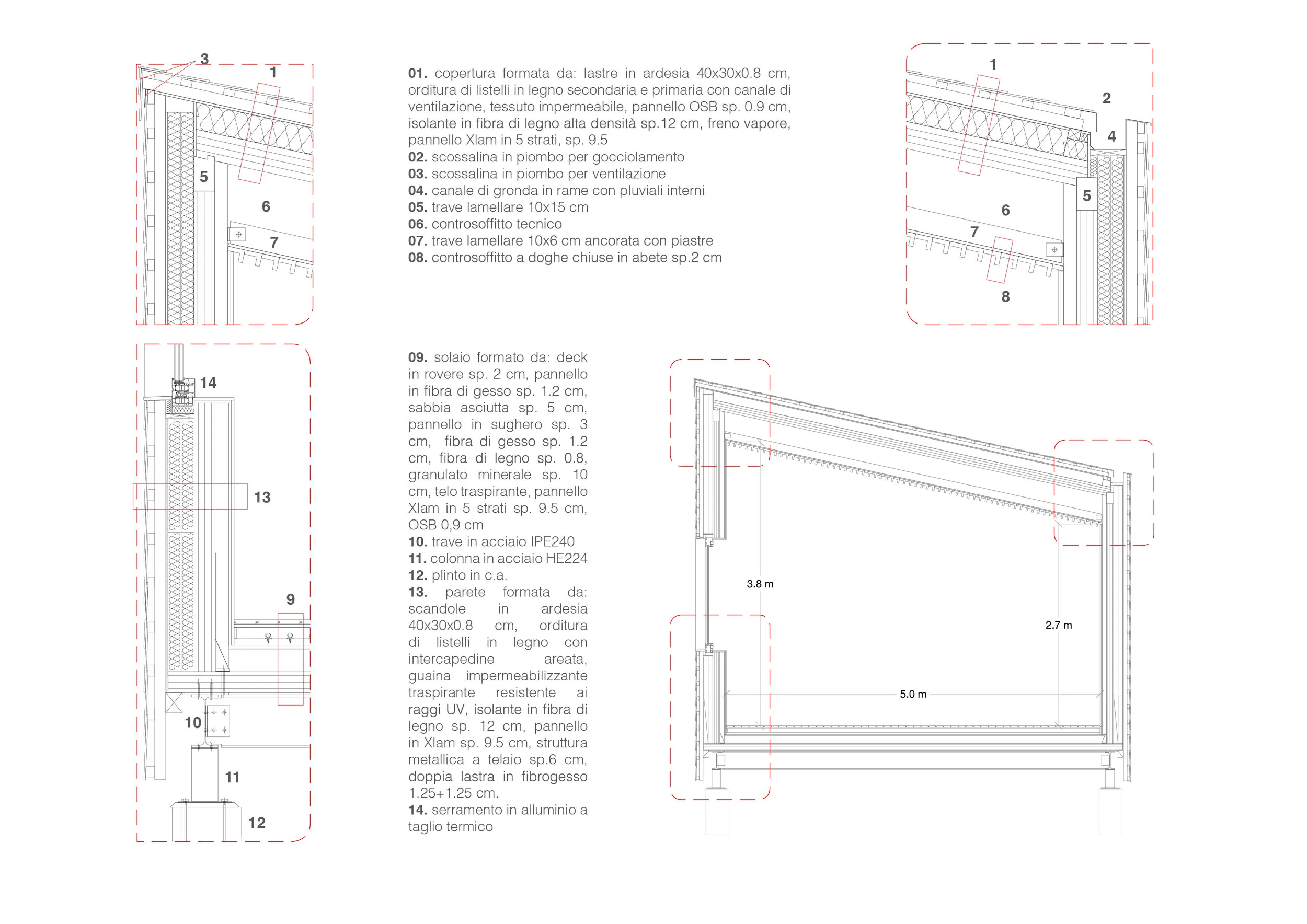 3
1
5
6
7

01. copertura formata da: lastre in ardesia 40x30x0.8 cm, orditura di listelli in legno secondaria e primaria con canale di ventilazione, tessuto impermeabile, pannello OSB sp. 0.9 cm, isolante in fibra di legno alta densità sp.12 cm, freno vapore, pannello Xlam in 5 strati, sp. 9.5
02. scossalina in piombo per gocciolamento
03. scossalina in piombo per ventilazione
04. canale di gronda in rame con pluviali interni
05. trave lamellare 10x15 cm
06. controsoffitto tecnico
07. trave lamellare 10x6 cm ancorata con piastre
08. controsoffitto a doghe chiuse in abete sp.2 cm

1
2
4
5
6
7
8

14
13
9
10
11
12

09. solaio formato da: deck in rovere sp. 2 cm, pannello in fibra di gesso sp. 1.2 cm, sabbia asciutta sp. 5 cm, pannello in sughero sp. 3 cm, fibra di gesso sp. 1.2 cm, fibra di legno sp. 0.8, granulato minerale sp. 10 cm, telo traspirante, pannello Xlam in 5 strati sp. 9.5 cm, OSB 0,9 cm
10. trave in acciaio IPE240
11. colonna in acciaio HE224
12. plinto in c.a.
13. parete formata da: scandole in ardesia 40x30x0.8 cm, orditura di listelli in legno con intercapedine areata, guaina impermeabilizzante traspirante resistente ai raggi UV, isolante in fibra di legno sp. 12 cm, pannello in Xlam sp. 9.5 cm, struttura metallica a telaio sp.6 cm, doppia lastra in fibrogesso 1.25+1.25 cm.
14. serramento in alluminio a taglio termico

3.8 m
2.7 m
5.0 m