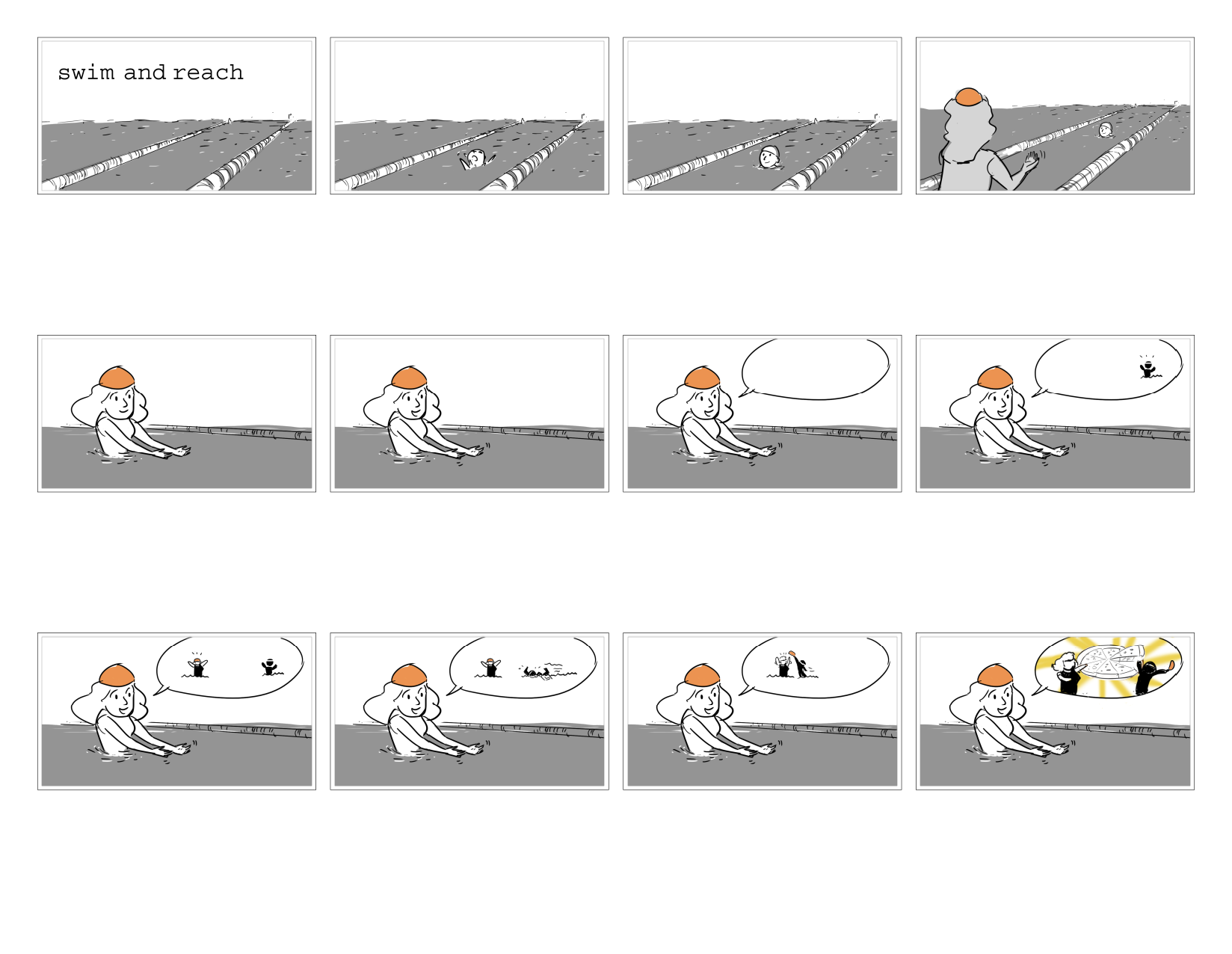 swim and reach