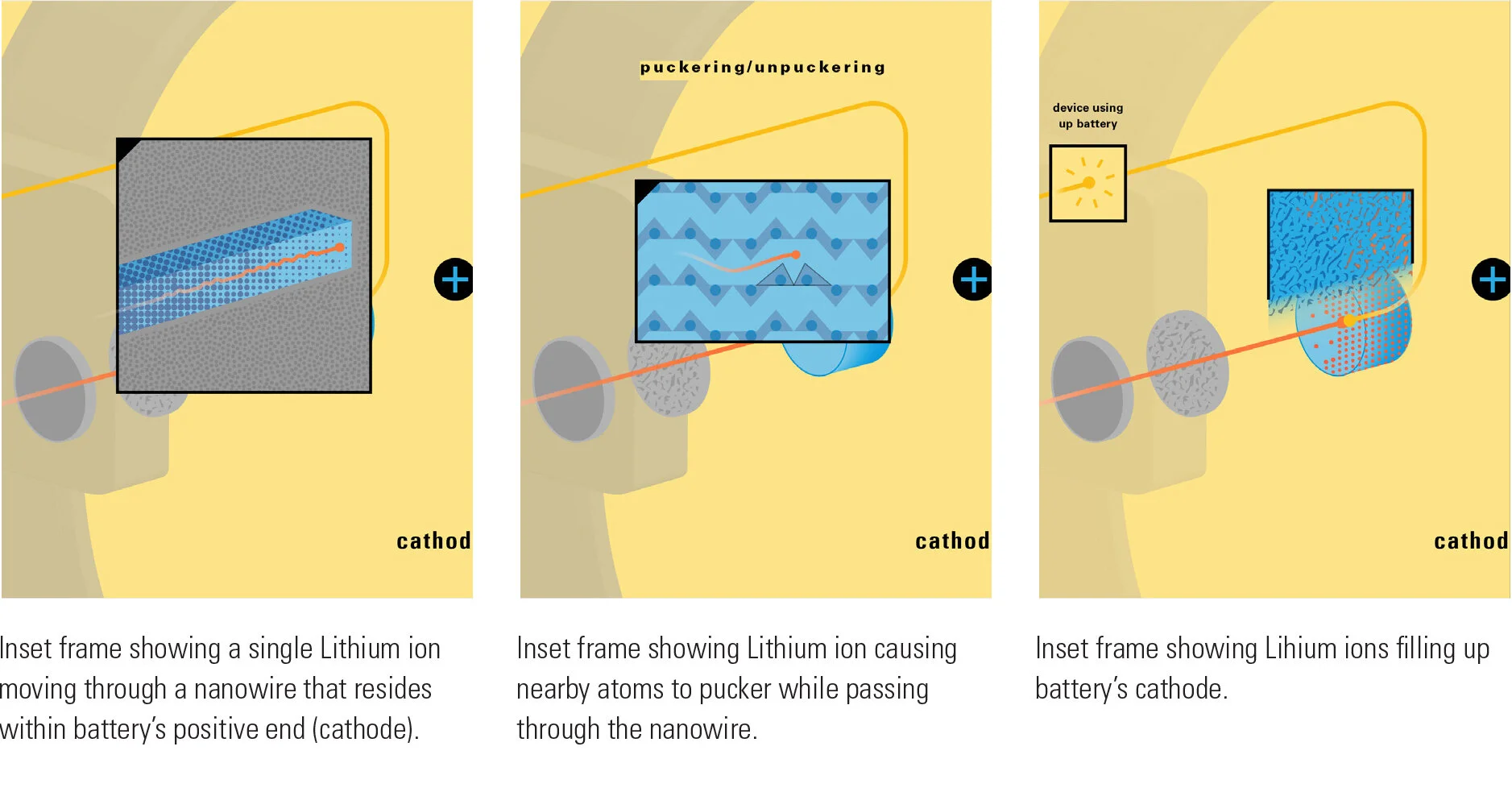 +

cathod

Inset frame showing a single Lithium ion moving through a nanowire that resides within battery's positive end (cathode).

puckering/unpuckering

+

cathod

Inset frame showing Lithium ion causing nearby atoms to pucker while passing through the nanowire.

device using up battery

+

cathod

Inset frame showing Lihium ions filling up battery's cathode.