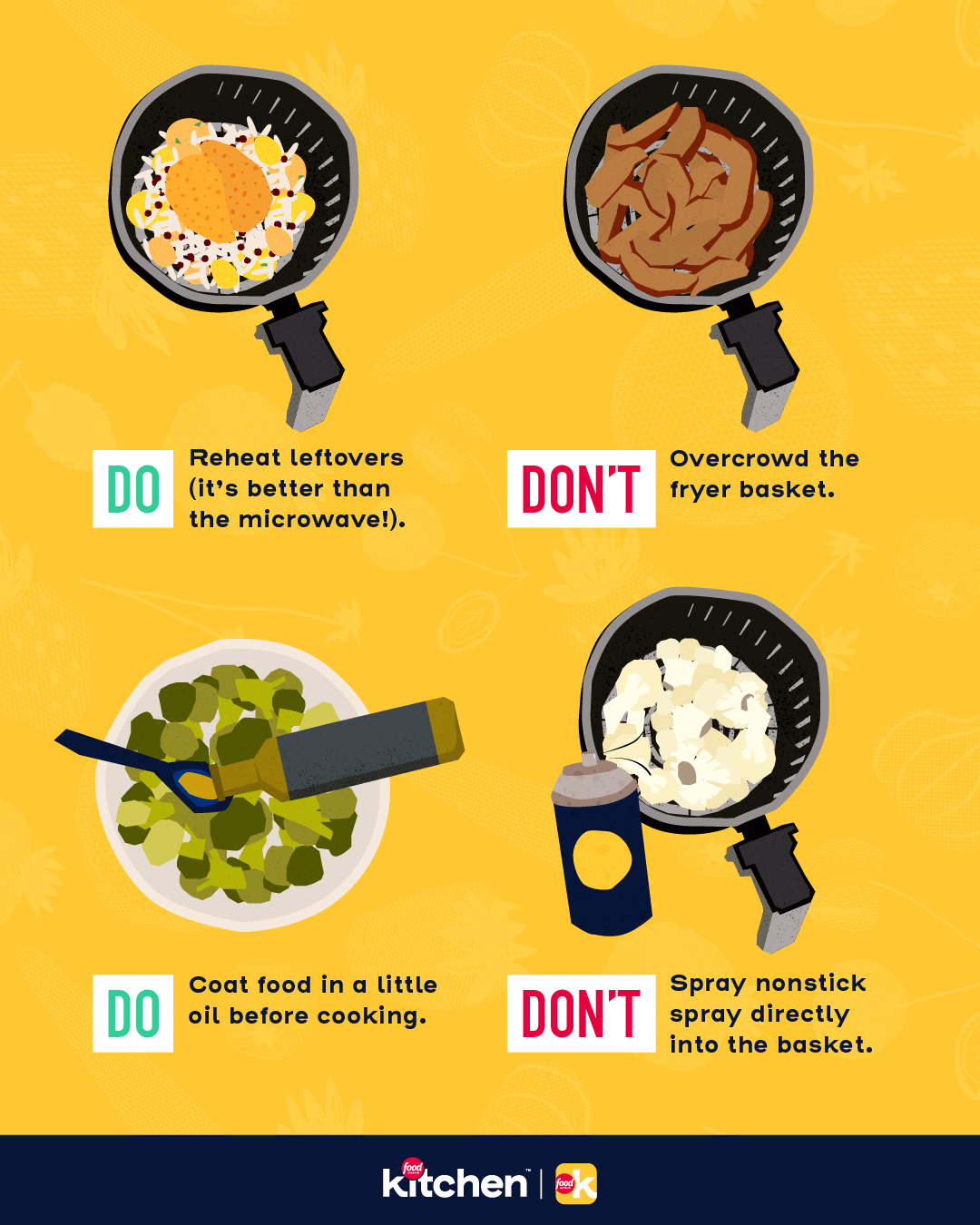 DO

Reheat leftovers (it's better than the microwave!).

DON'T

Overcrowd the fryer basket.

DO

Coat food in a little oil before cooking.

DON'T

Spray nonstick spray directly into the basket.

food kitchen | food k