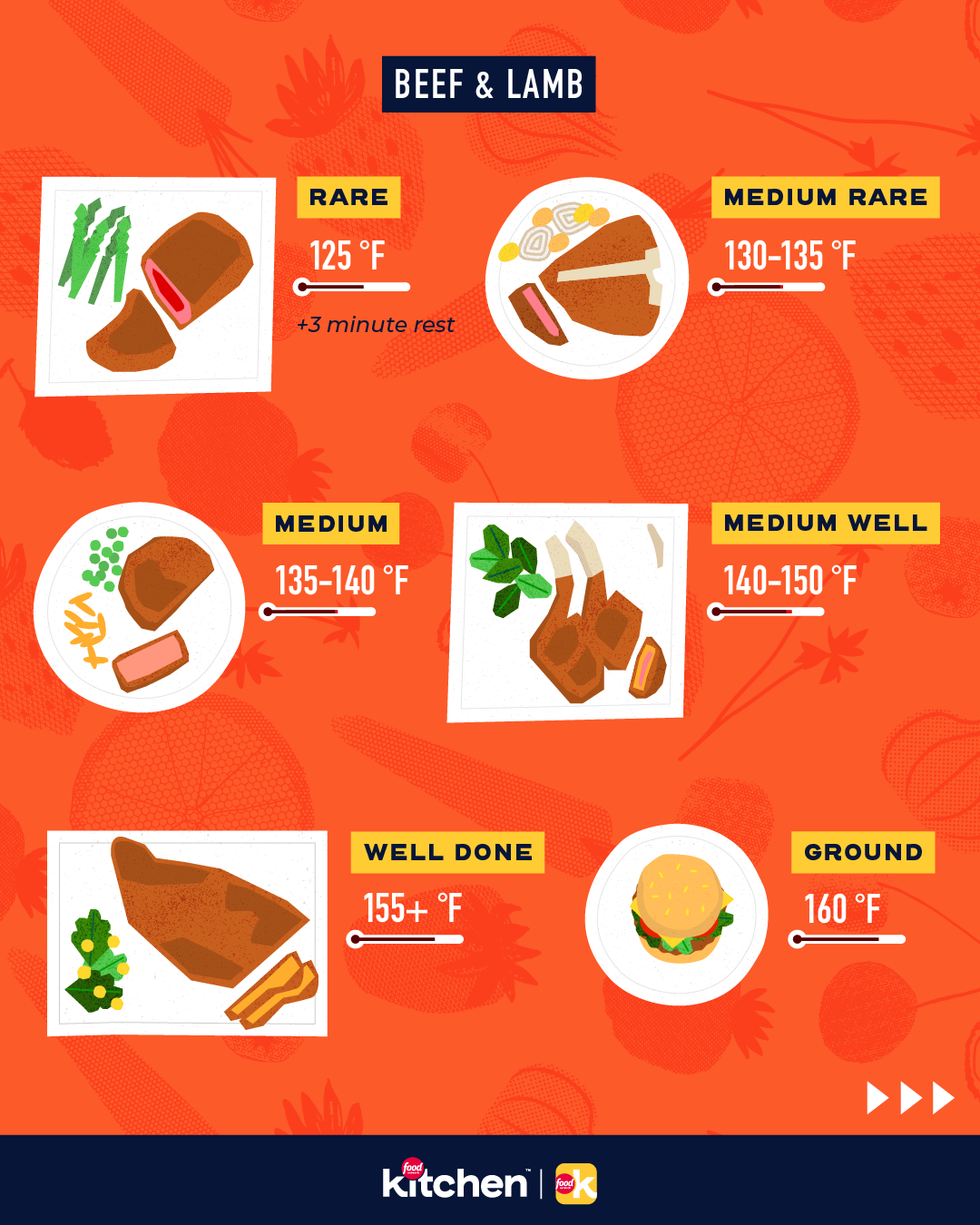 BEEF & LAMB

RARE

125 °F

+3 minute rest

MEDIUM RARE

130-135 °F

MEDIUM

135-140 °F

MEDIUM WELL

140-150 °F

WELL DONE

155+ °F

GROUND

160 °F

food kitchen | food k