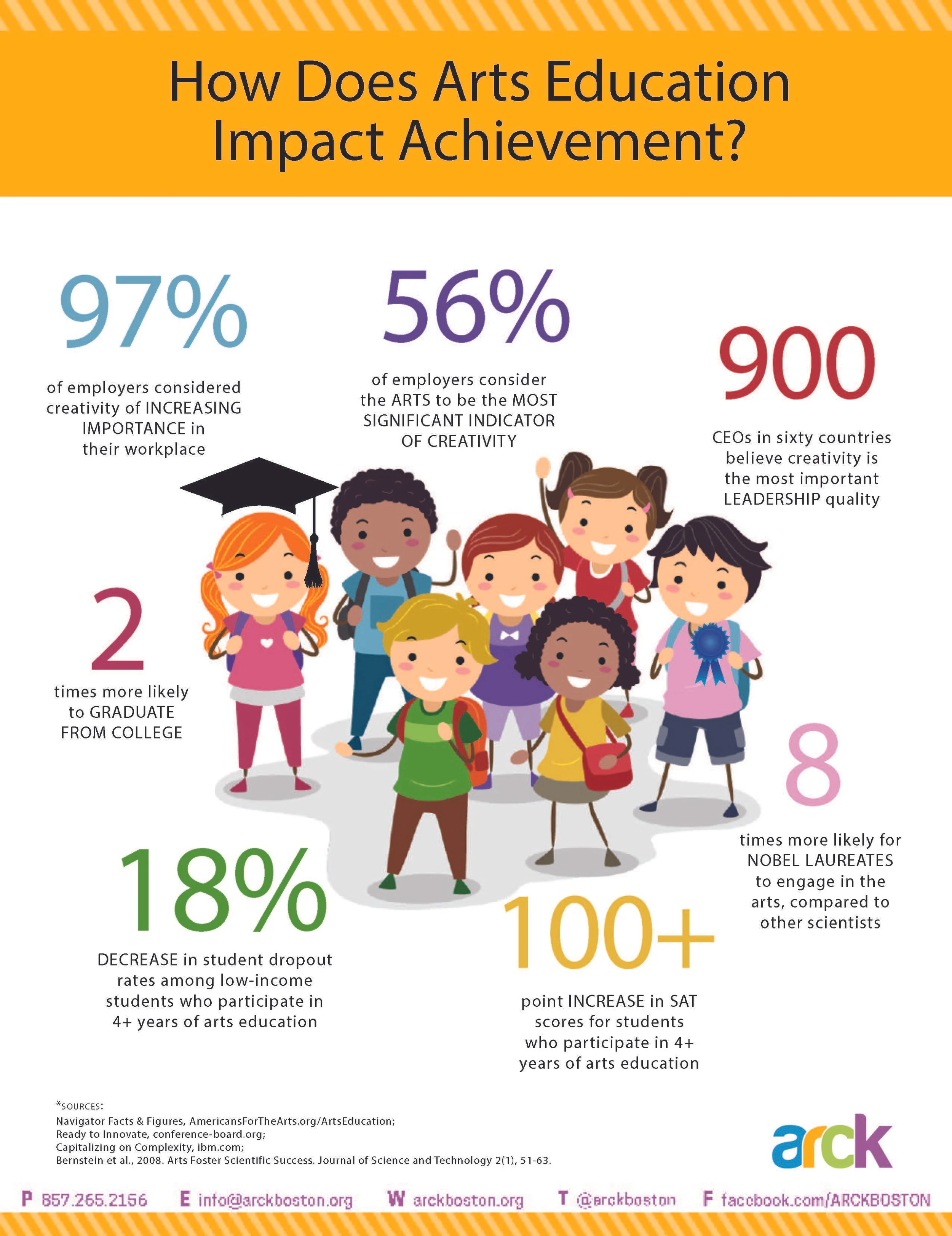 How Does Arts Education Impact Achievement?

97%

of employers considered creativity of INCREASING IMPORTANCE in their workplace

56%

of employers consider the ARTS to be the MOST SIGNIFICANT INDICATOR OF CREATIVITY

900

CEOs in sixty countries believe creativity is the most important LEADERSHIP quality

2

times more likely to GRADUATE FROM COLLEGE

8

times more likely for NOBEL LAUREATES to engage in the arts, compared to other scientists

18%

DECREASE in student dropout rates among low-income students who participate in 4+ years of arts education

100+

point INCREASE in SAT scores for students who participate in 4+ years of arts education

*SOURCES:
Navigator Facts & Figures, AmericansForTheArts.org/ArtsEducation;
Ready to Innovate, conference-board.org;
Capitalizing on Complexity, ibm.com;
Bernstein et al., 2008. Arts Foster Scientific Success. Journal of Science and Technology 2(1), 51-63.

arck

P 857.265.2156 E info@arckboston.org W arckboston.org T @arckboston F facebook.com/ARCKBOSTON