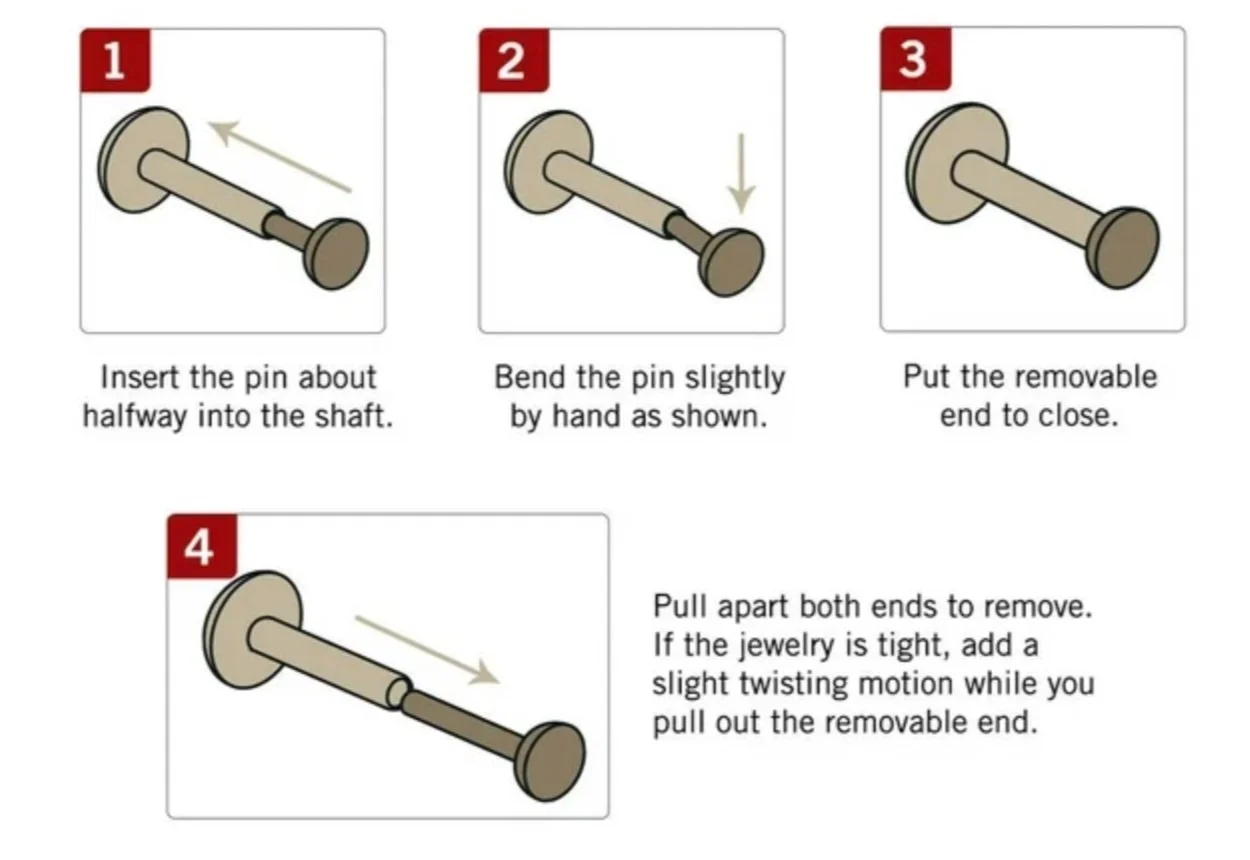 1

Insert the pin about halfway into the shaft.

2

Bend the pin slightly by hand as shown.

3

Put the removable end to close.

4

Pull apart both ends to remove. If the jewelry is tight, add a slight twisting motion while you pull out the removable end.