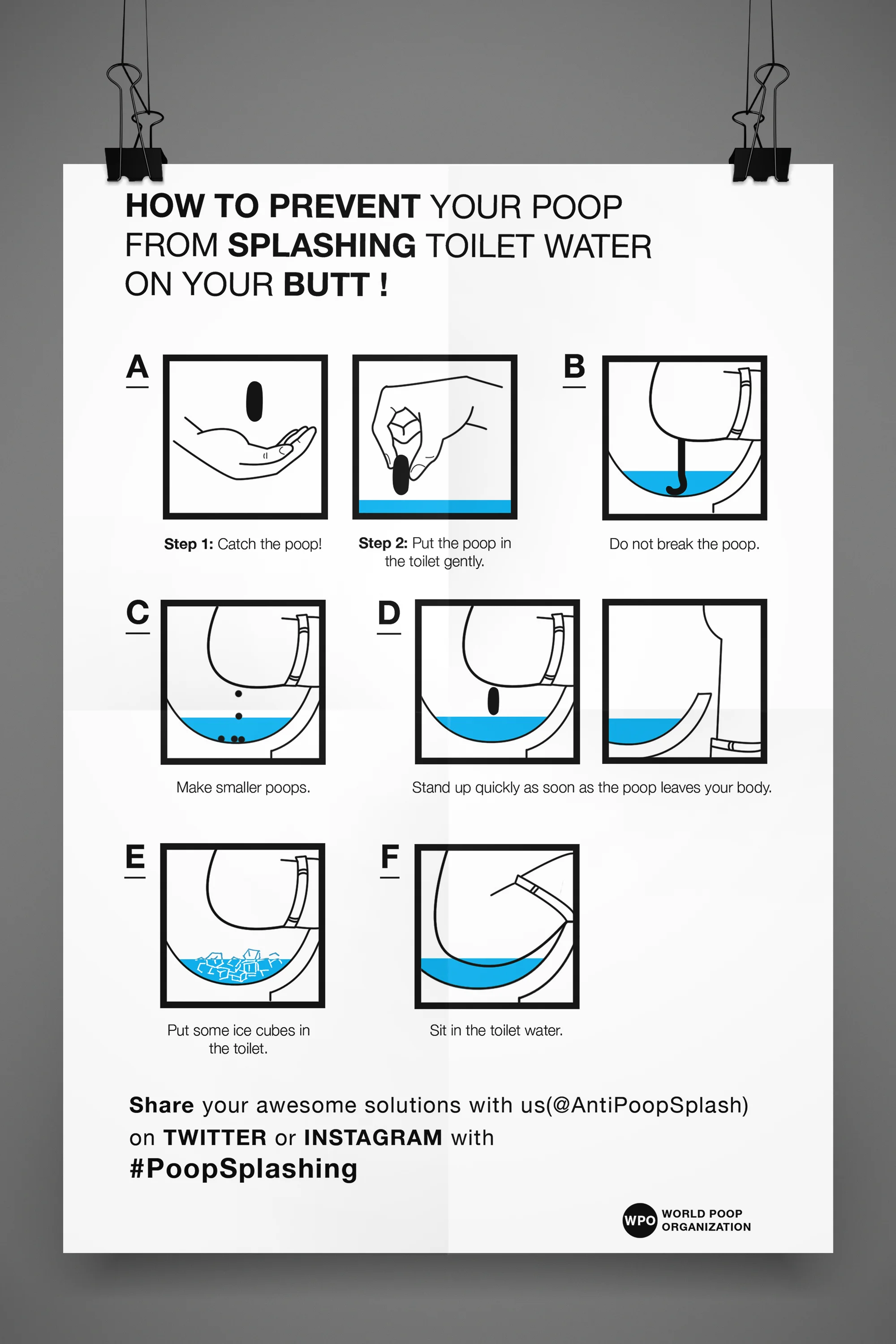 HOW TO PREVENT YOUR POOP FROM SPLASHING TOILET WATER ON YOUR BUTT !

A

Step 1: Catch the poop!

Step 2: Put the poop in the toilet gently.

B

Do not break the poop.

C

Make smaller poops.

D

Stand up quickly as soon as the poop leaves your body.

E

Put some ice cubes in the toilet.

F

Sit in the toilet water.

Share your awesome solutions with us(@AntiPoopSplash) on TWITTER or INSTAGRAM with #PoopSplashing

WPO WORLD POOP ORGANIZATION