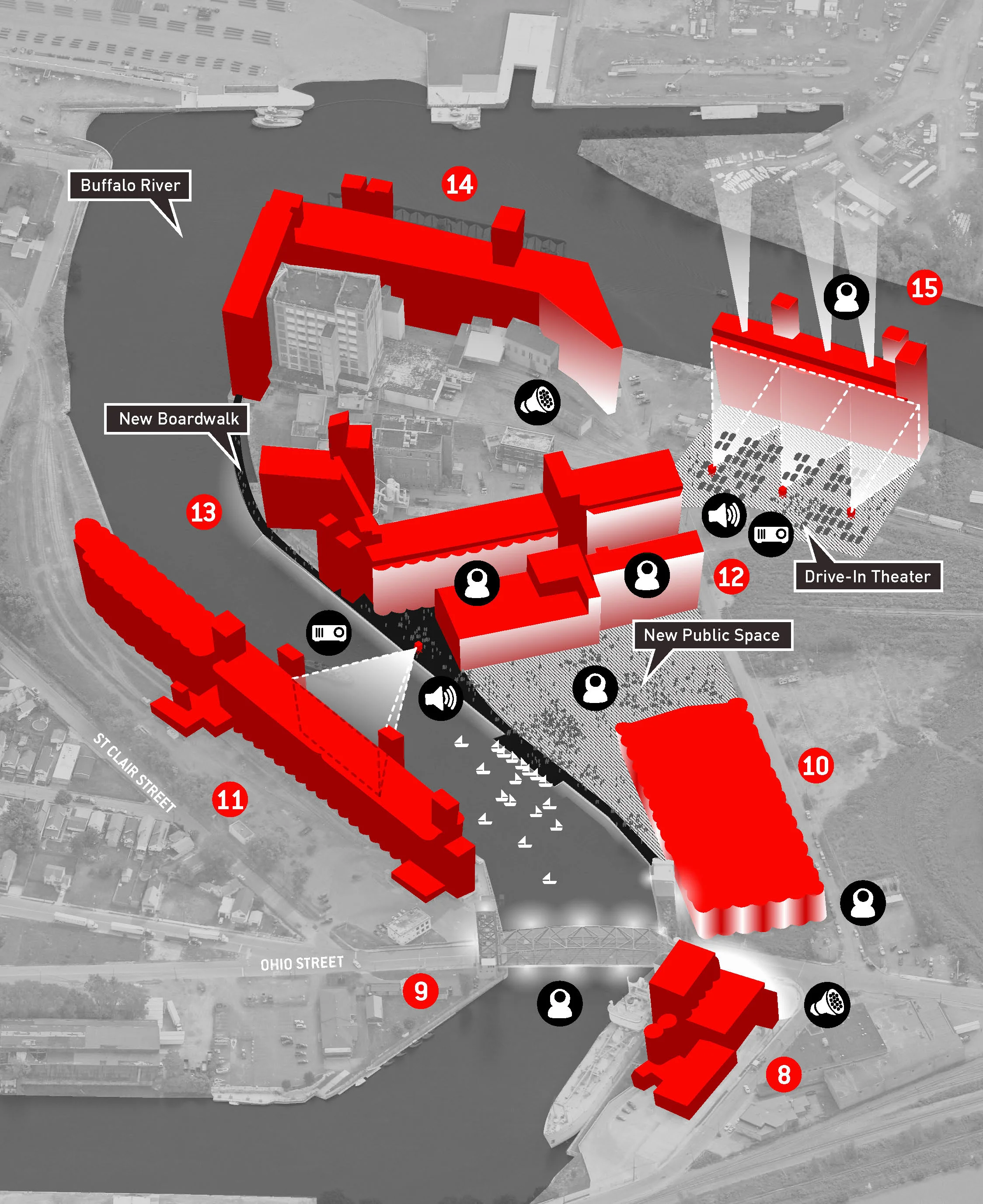 Buffalo River

14

15

New Boardwalk

13

12

Drive-In Theater

New Public Space

10

ST CLAIR STREET

11

OHIO STREET

9

8