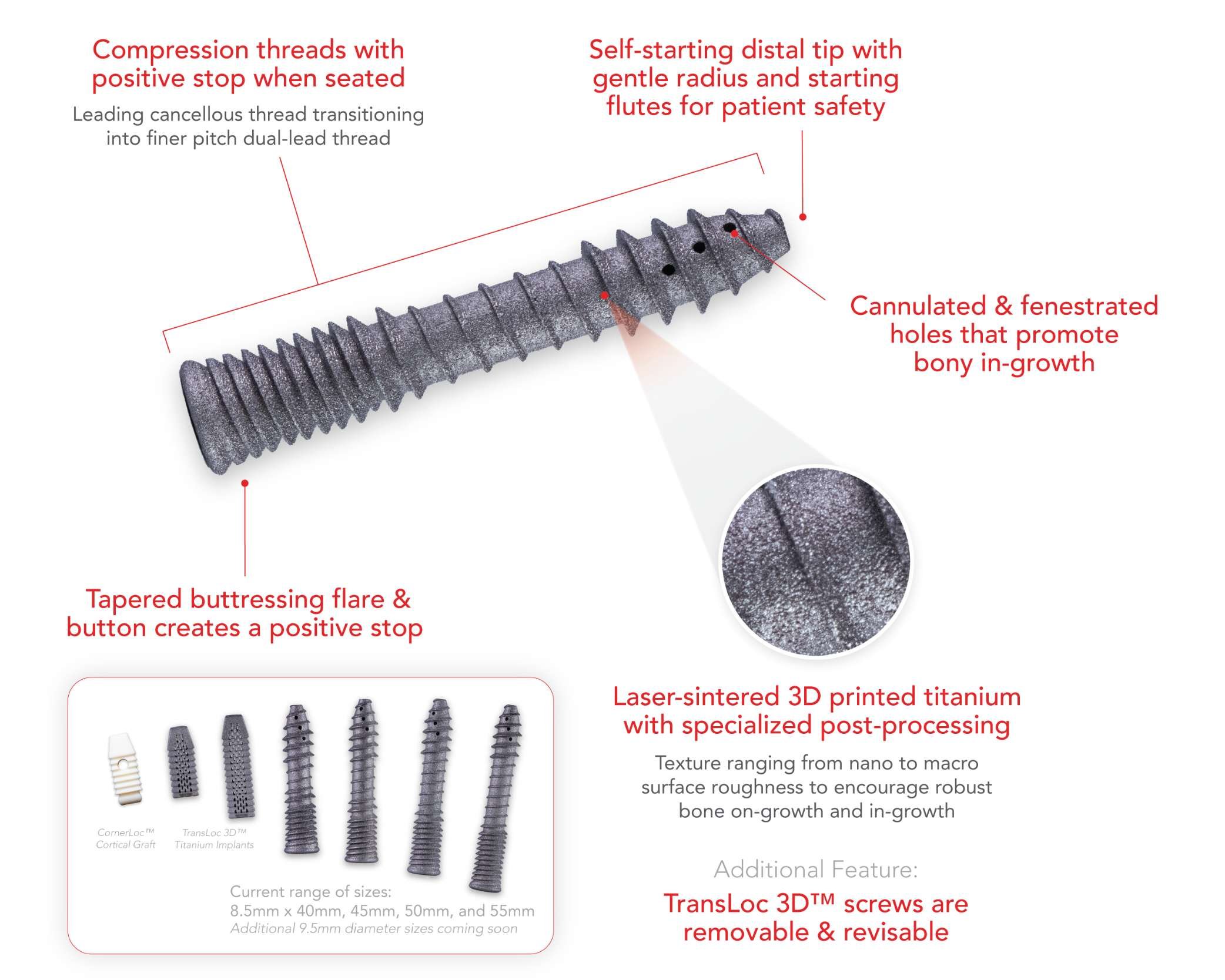 Compression threads with positive stop when seated

Leading cancellous thread transitioning into finer pitch dual-lead thread

Self-starting distal tip with gentle radius and starting flutes for patient safety

Cannulated & fenestrated holes that promote bony in-growth

Tapered buttressing flare & button creates a positive stop

CornerLoc™ Cortical Graft

TransLoc 3D™ Titanium Implants

Current range of sizes:
8.5mm x 40mm, 45mm, 50mm, and 55mm
Additional 9.5mm diameter sizes coming soon

Laser-sintered 3D printed titanium with specialized post-processing

Texture ranging from nano to macro surface roughness to encourage robust bone on-growth and in-growth

Additional Feature:

TransLoc 3D™ screws are removable & revisable