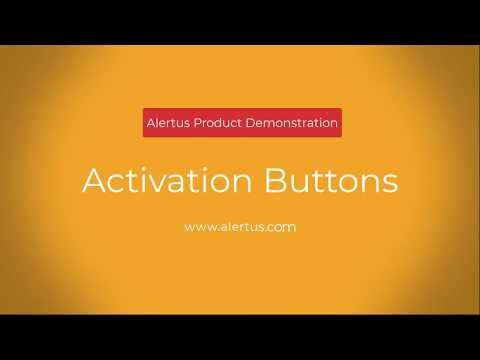 Alertus Product Demonstration

Activation Buttons

www.alertus.com