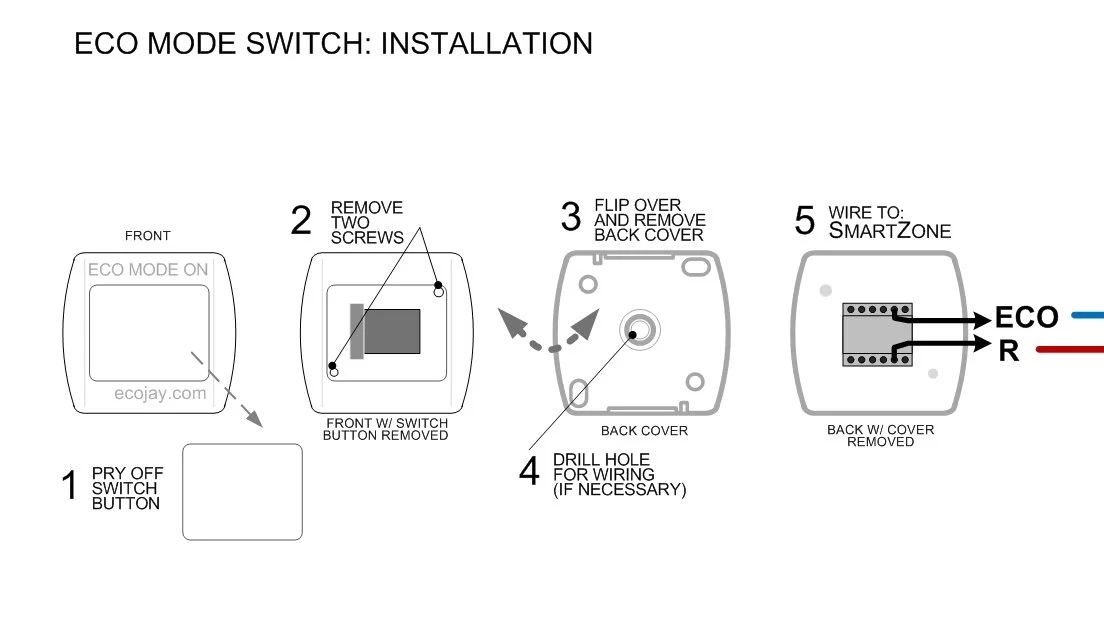 ECO MODE SWITCH: INSTALLATION

FRONT

ECO MODE ON

ecojay.com

1 PRY OFF SWITCH BUTTON

2 REMOVE TWO SCREWS

FRONT W/ SWITCH BUTTON REMOVED

3 FLIP OVER AND REMOVE BACK COVER

BACK COVER

4 DRILL HOLE FOR WIRING (IF NECESSARY)

5 WIRE TO: SMARTZONE

ECO

R

BACK W/ COVER REMOVED