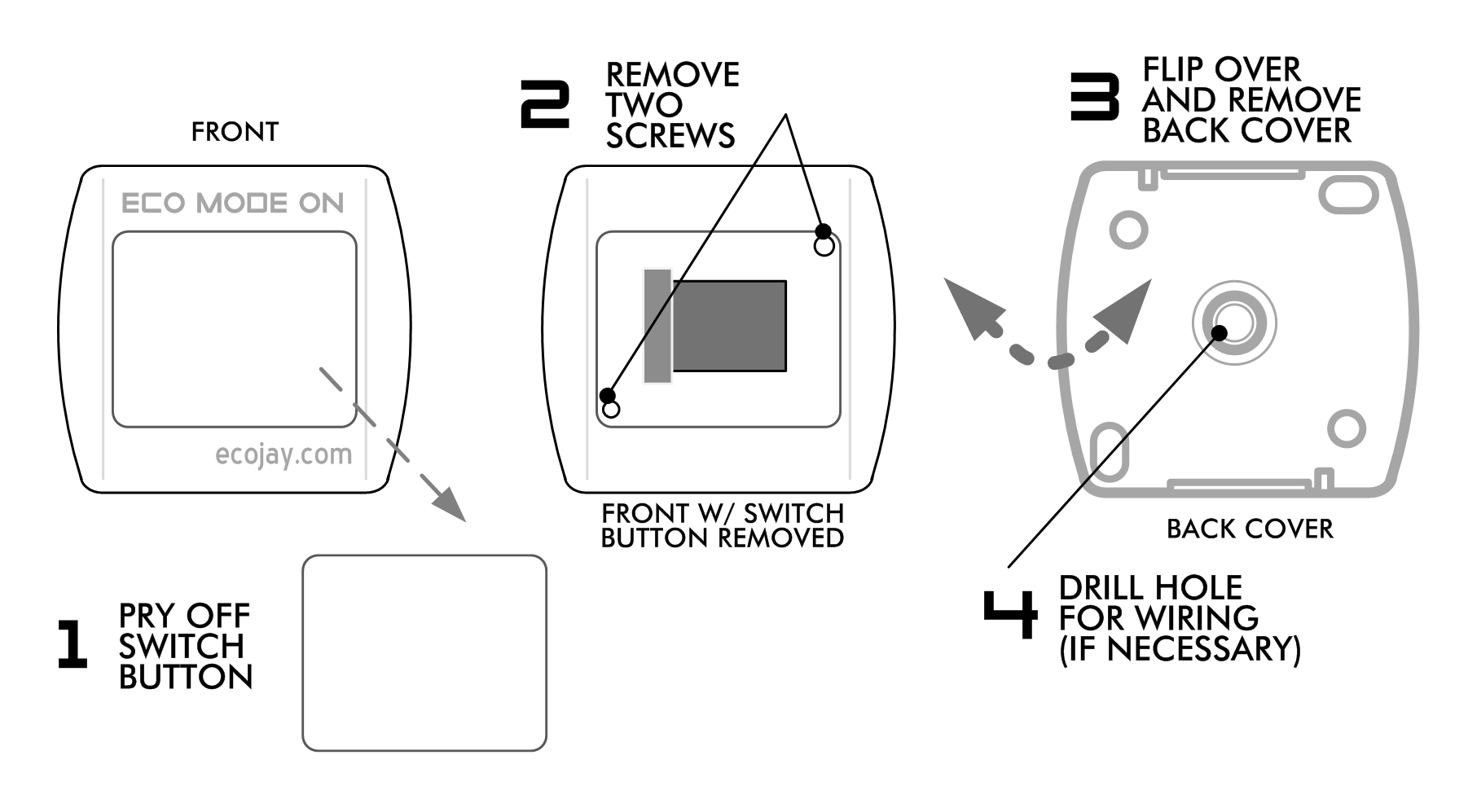 FRONT

ECO MODE ON

ecojay.com

1 PRY OFF SWITCH BUTTON

2 REMOVE TWO SCREWS

FRONT W/ SWITCH BUTTON REMOVED

3 FLIP OVER AND REMOVE BACK COVER

BACK COVER

4 DRILL HOLE FOR WIRING (IF NECESSARY)